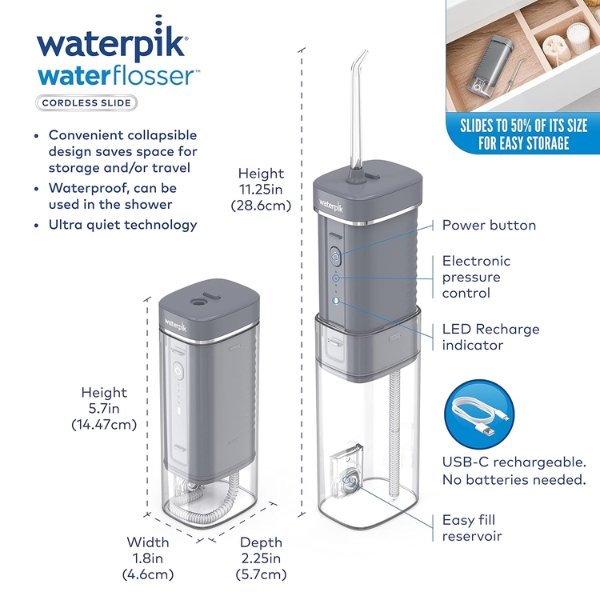 waterpik®
waterflosser™
CORDLESS SLIDE

• Convenient collapsible design saves space for storage and/or travel
• Waterproof, can be used in the shower
• Ultra quiet technology

SLIDES TO 50% OF ITS SIZE FOR EASY STORAGE

Height
11.25in
(28.6cm)

waterpik

Power button

Electronic pressure control

LED Recharge indicator

USB-C rechargeable. No batteries needed.

Easy fill reservoir

waterpik

Height
5.7in
(14.47cm)

Width
1.8in
(4.6cm)

Depth
2.25in
(5.7cm)