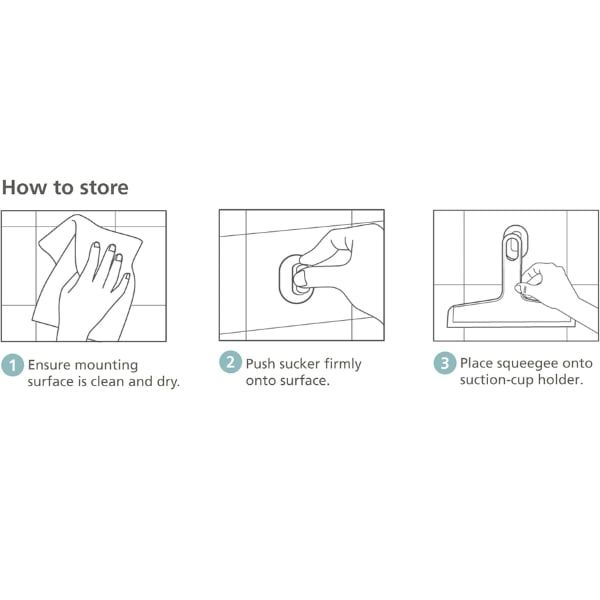 How to store

1 Ensure mounting surface is clean and dry.

2 Push sucker firmly onto surface.

3 Place squeegee onto suction-cup holder.