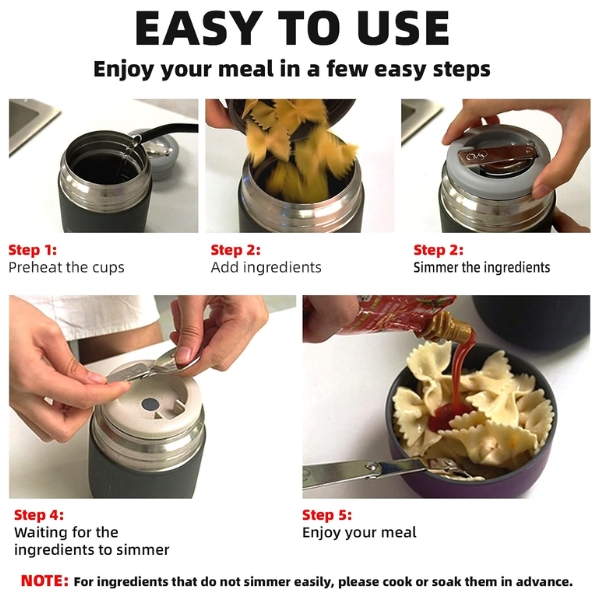 EASY TO USE

Enjoy your meal in a few easy steps

Step 1:
Preheat the cups

Step 2:
Add ingredients

Step 2:
Simmer the ingredients

Step 4:
Waiting for the ingredients to simmer

Step 5:
Enjoy your meal

NOTE: For ingredients that do not simmer easily, please cook or soak them in advance.