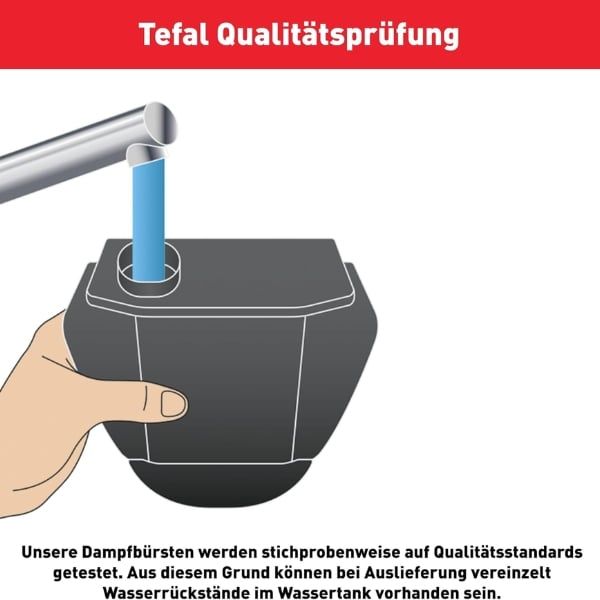 Tefal Qualitätsprüfung

Unsere Dampfbürsten werden stichprobenweise auf Qualitätsstandards getestet. Aus diesem Grund können bei Auslieferung vereinzelt Wasserrückstände im Wassertank vorhanden sein.