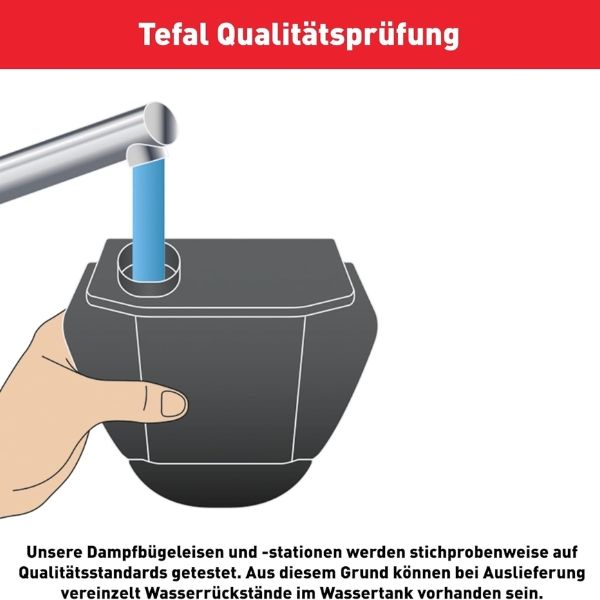 Tefal Qualitätsprüfung

Unsere Dampfbügeleisen und -stationen werden stichprobenweise auf Qualitätsstandards getestet. Aus diesem Grund können bei Auslieferung vereinzelt Wasserrückstände im Wassertank vorhanden sein.