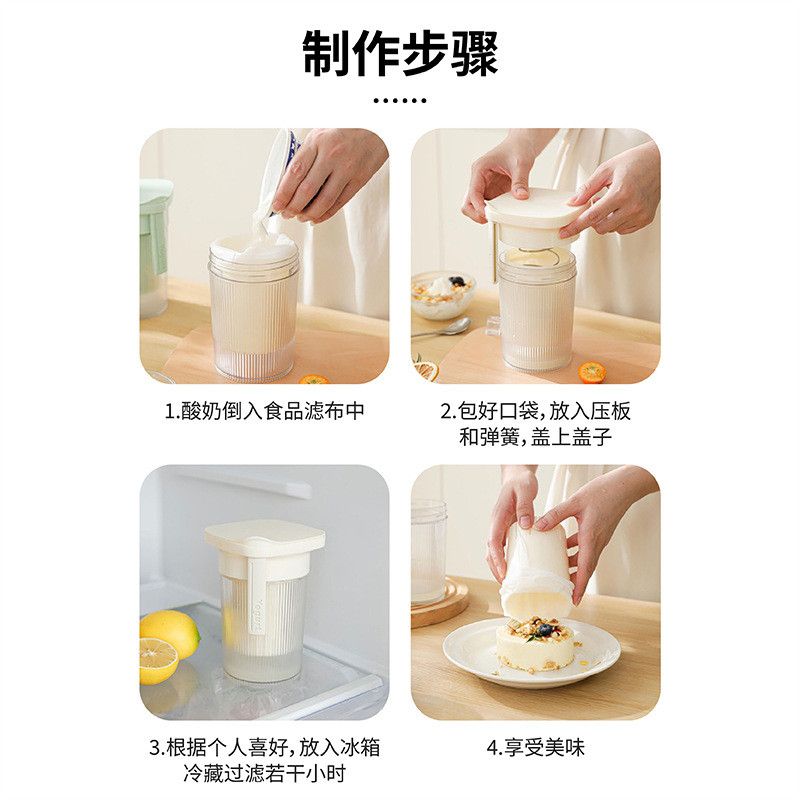 制作步骤

......

1.酸奶倒入食品滤布中

2.包好口袋，放入压板和弹簧，盖上盖子

3.根据个人喜好，放入冰箱冷藏过滤若干小时

4.享受美味