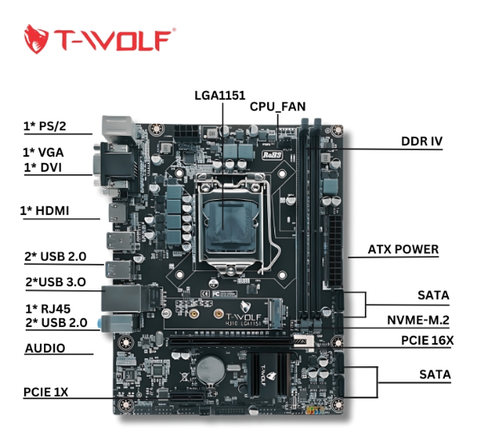 T-WOLF

LGA1151

CPU_FAN

1* PS/2

1* VGA
1* DVI

1* HDMI

2* USB 2.0

2*USB 3.O

1* RJ45
2* USB 2.0

AUDIO

PCIE 1X

DDR IV

ATX POWER

SATA

NVME-M.2

PCIE 16X

SATA

RoHS

T-WOLF
H310 LGA1151

T-WOLF