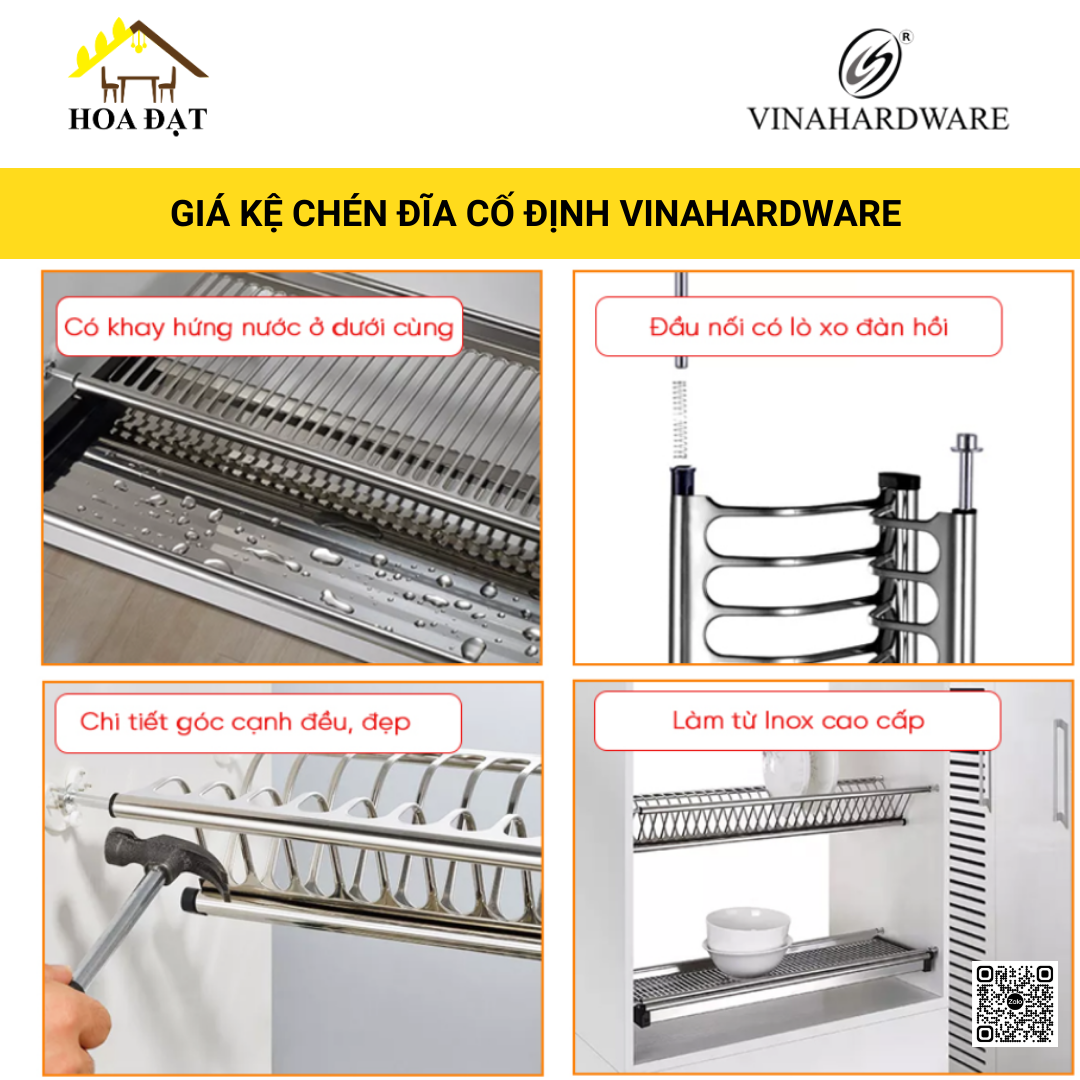 HOA ĐẠT

VINAHARDWARE

GIÁ KỆ CHÉN ĐĨA CỐ ĐỊNH VINAHARDWARE

Có khay hứng nước ở dưới cùng

Đầu nối có lò xo đàn hồi

Chi tiết góc cạnh đều, đẹp

Làm từ Inox cao cấp

Zalo