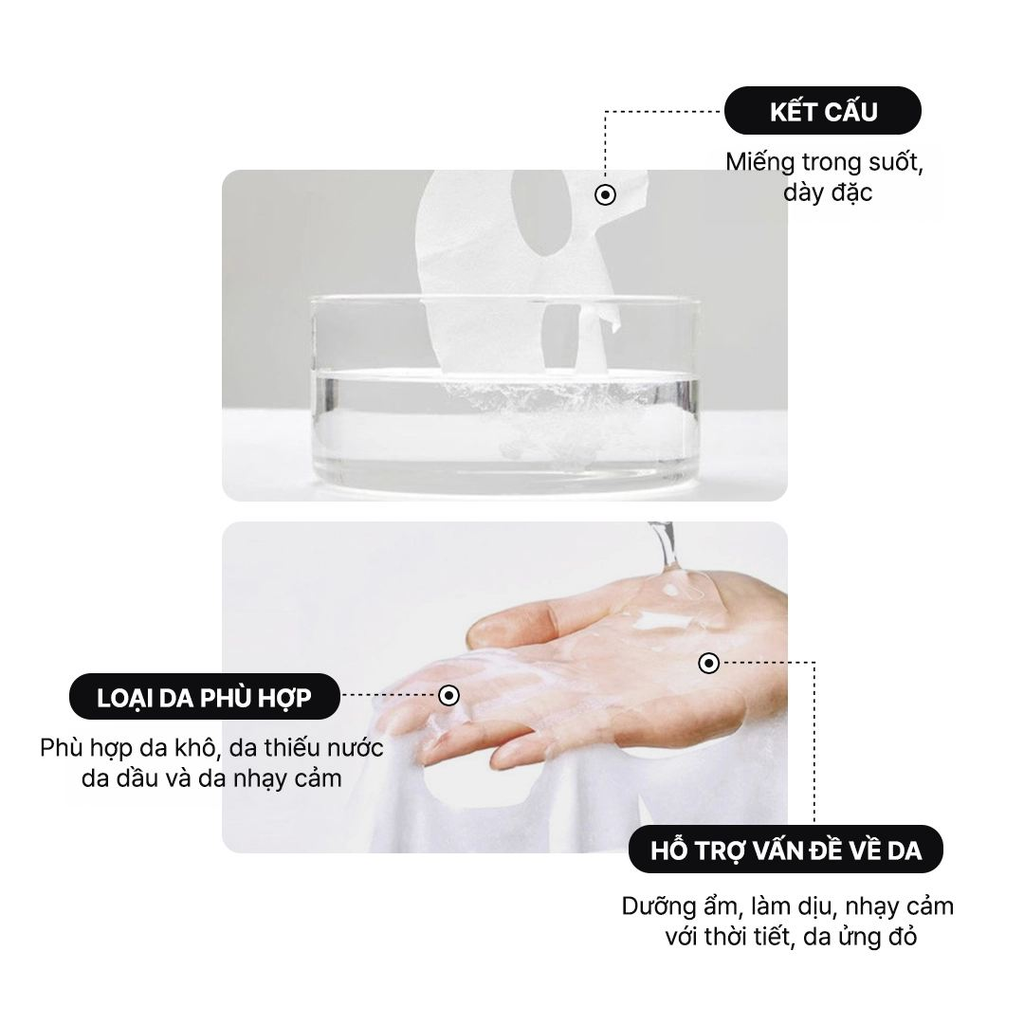 KẾT CẤU

Miếng trong suốt, dày đặc

LOẠI DA PHÙ HỢP

Phù hợp da khô, da thiếu nước da dầu và da nhạy cảm

HỖ TRỢ VẤN ĐỀ VỀ DA

Dưỡng ẩm, làm dịu, nhạy cảm với thời tiết, da ửng đỏ