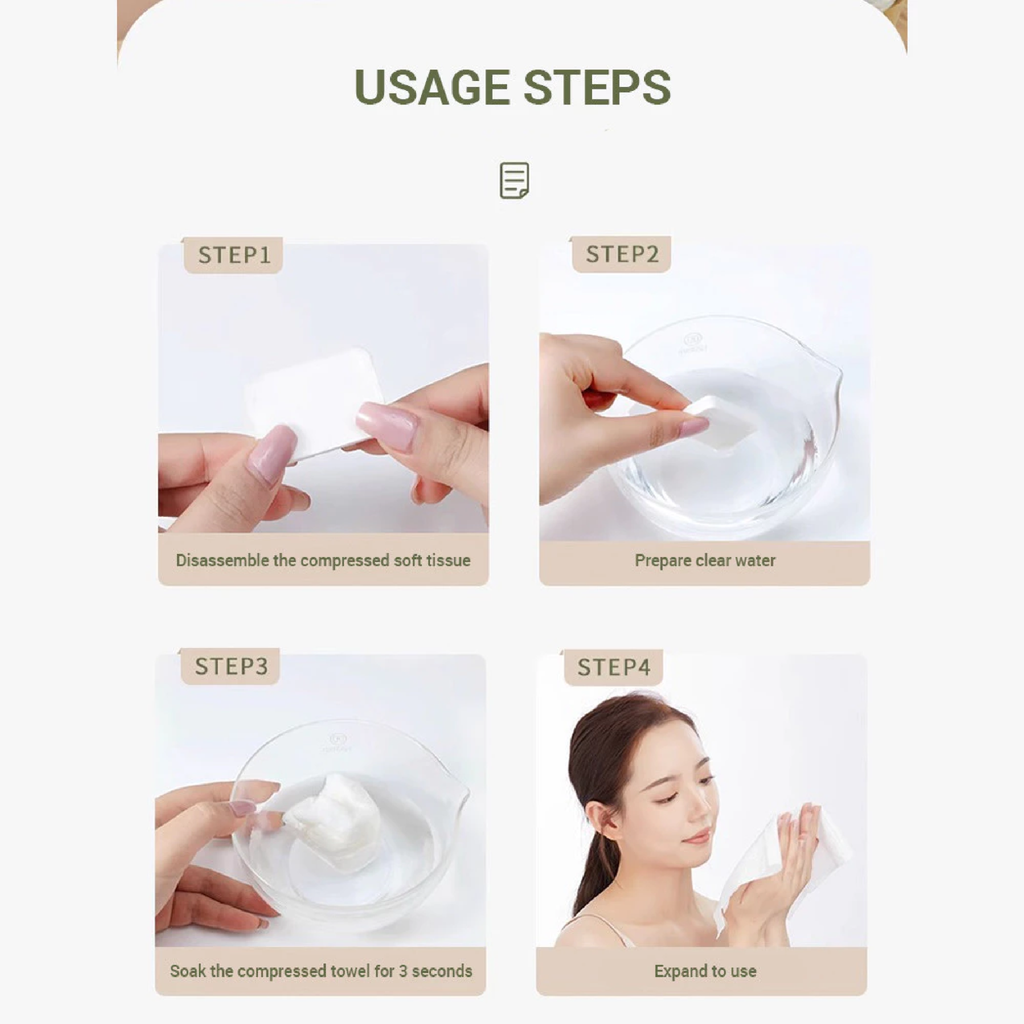 USAGE STEPS

STEP1

Disassemble the compressed soft tissue

STEP2

Prepare clear water

STEP3

Soak the compressed towel for 3 seconds

STEP4

Expand to use