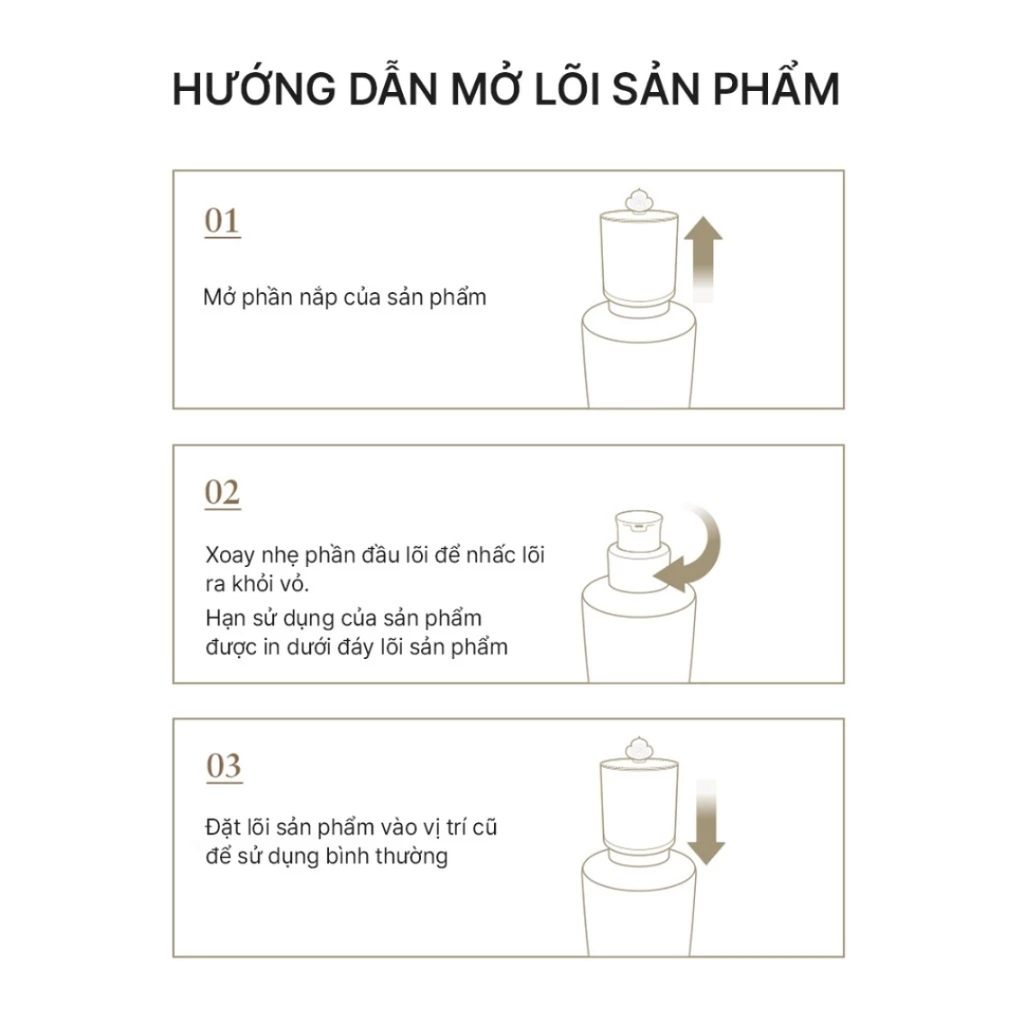 HƯỚNG DẪN MỞ LÕI SẢN PHẨM

01

Mở phần nắp của sản phẩm

02

Xoay nhẹ phần đầu lõi để nhấc lõi ra khỏi vỏ.

Hạn sử dụng của sản phẩm được in dưới đáy lõi sản phẩm

03

Đặt lõi sản phẩm vào vị trí cũ để sử dụng bình thường