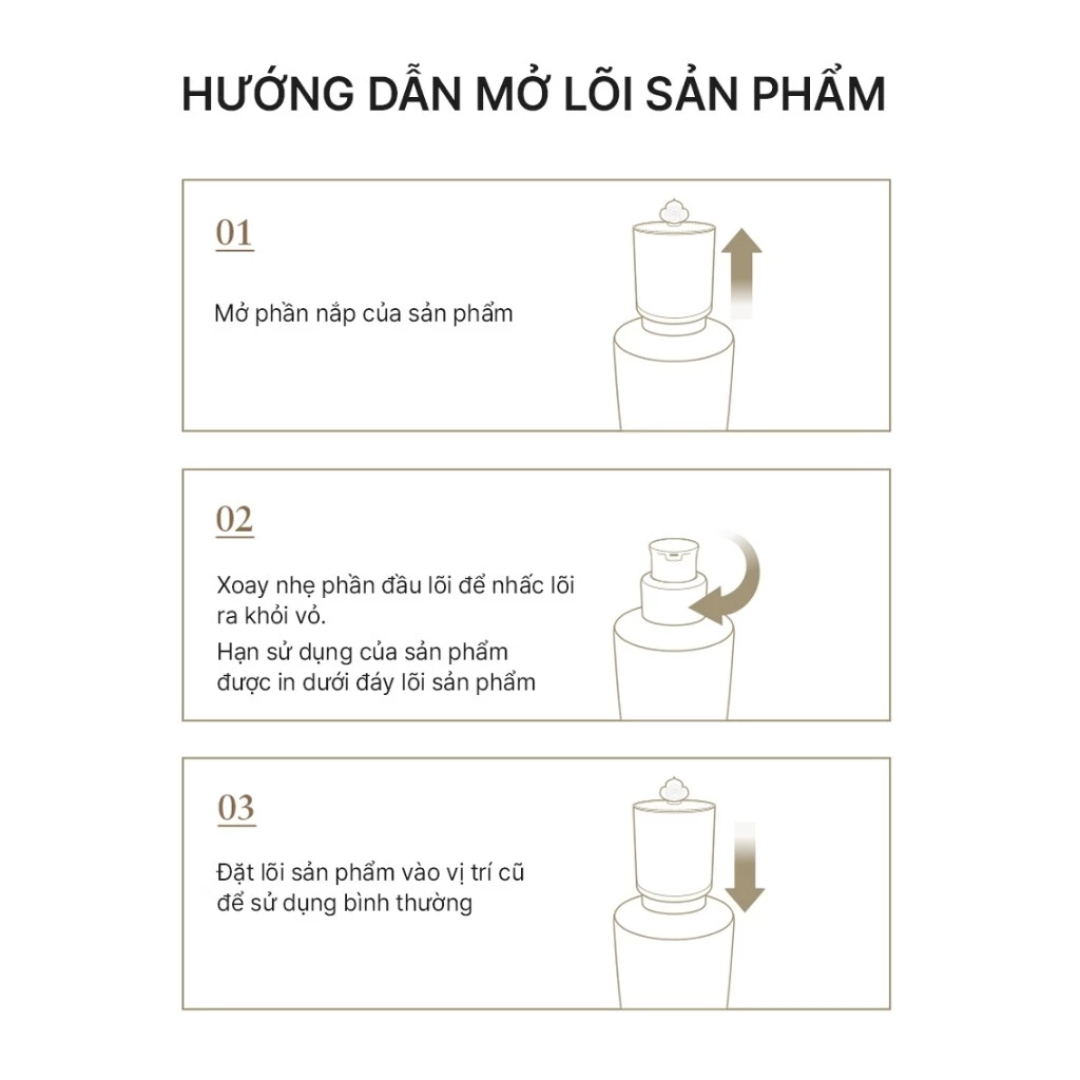 HƯỚNG DẪN MỞ LÕI SẢN PHẨM

01

Mở phần nắp của sản phẩm

02

Xoay nhẹ phần đầu lõi để nhấc lõi ra khỏi vỏ.

Hạn sử dụng của sản phẩm được in dưới đáy lõi sản phẩm

03

Đặt lõi sản phẩm vào vị trí cũ để sử dụng bình thường