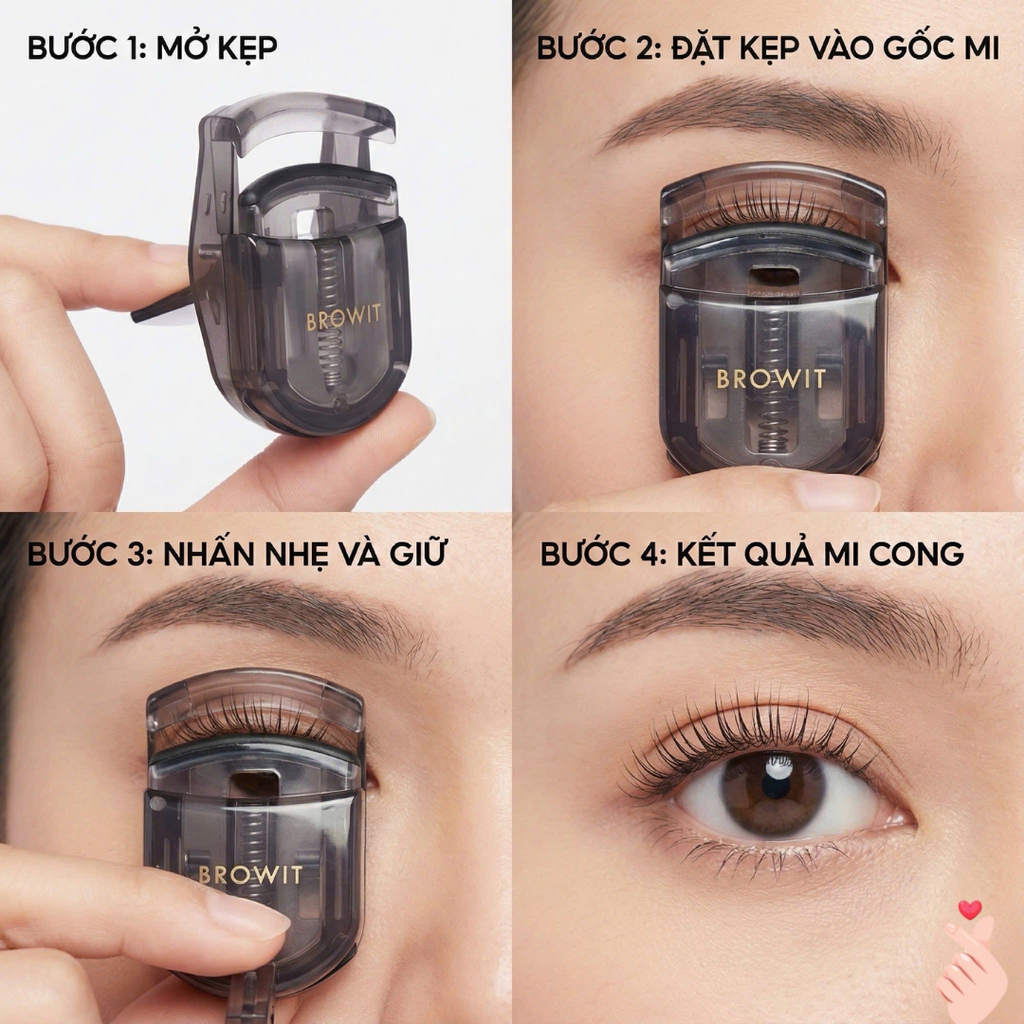 BƯỚC 1: MỞ KẸP

BROWIT

BƯỚC 2: ĐẶT KẸP VÀO GỐC MI

BROWIT

BƯỚC 3: NHẤN NHẸ VÀ GIỮ

BROWIT

BƯỚC 4: KẾT QUẢ MI CONG