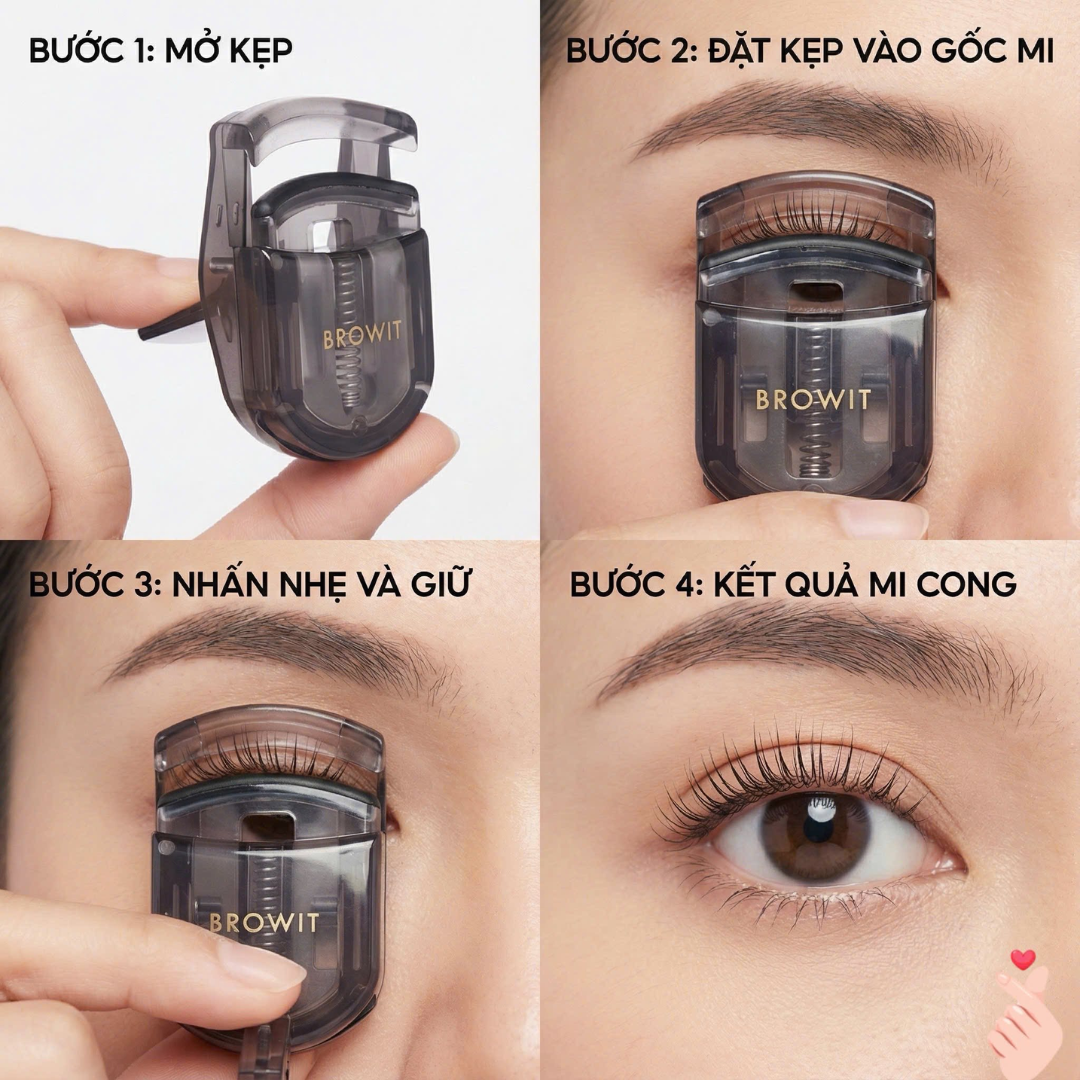 BƯỚC 1: MỞ KẸP

BROWIT

BƯỚC 2: ĐẶT KẸP VÀO GỐC MI

BROWIT

BƯỚC 3: NHẤN NHẸ VÀ GIỮ

BROWIT

BƯỚC 4: KẾT QUẢ MI CONG