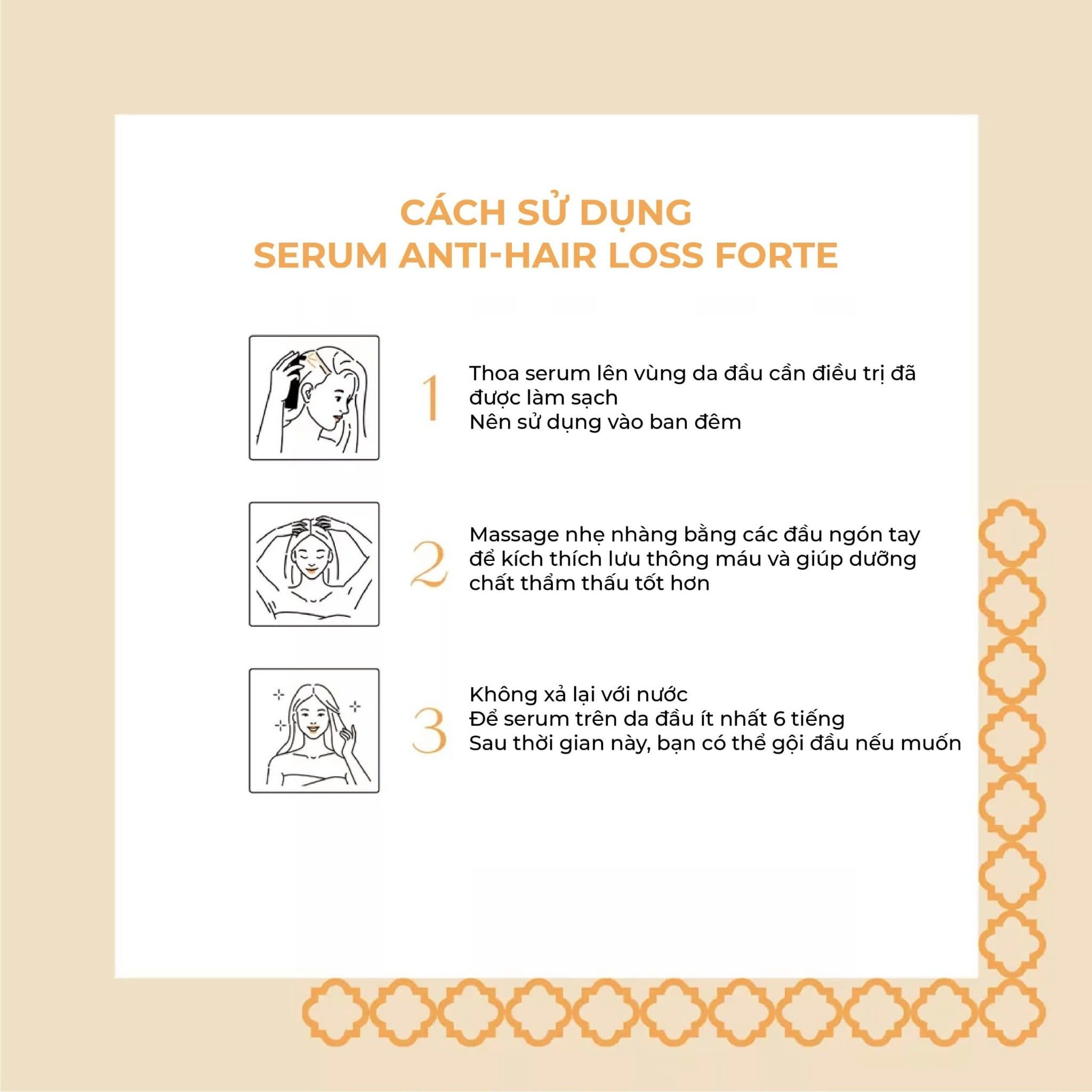 CÁCH SỬ DỤNG
SERUM ANTI-HAIR LOSS FORTE

1

Thoa serum lên vùng da đầu cần điều trị đã được làm sạch
Nên sử dụng vào ban đêm

2

Massage nhẹ nhàng bằng các đầu ngón tay để kích thích lưu thông máu và giúp dưỡng chất thẩm thấu tốt hơn

3

Không xả lại với nước
Để serum trên da đầu ít nhất 6 tiếng
Sau thời gian này, bạn có thể gội đầu nếu muốn