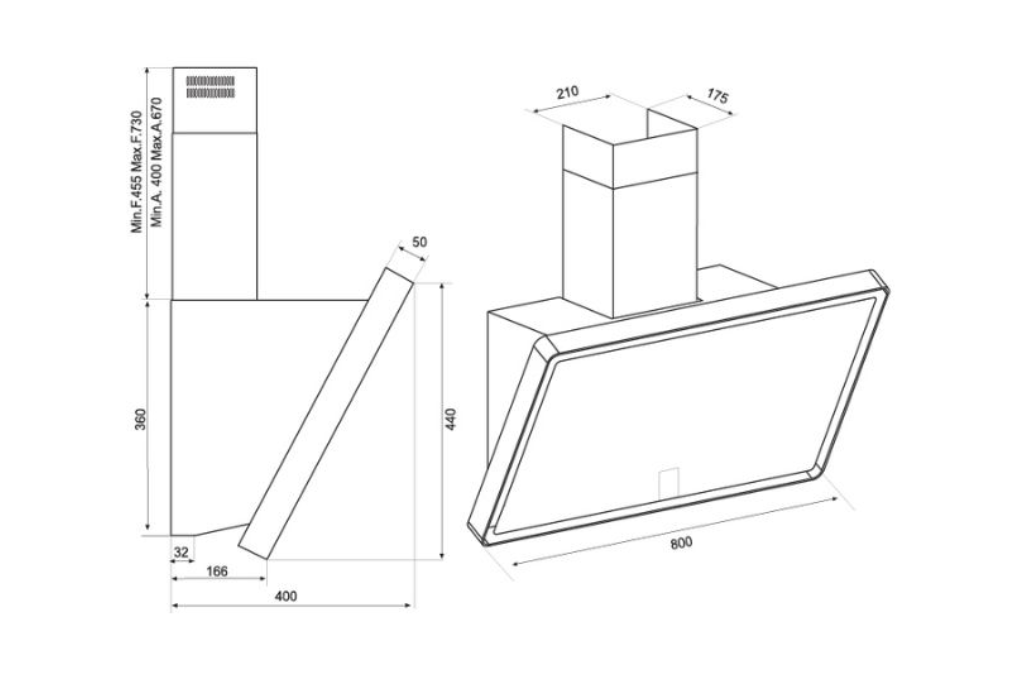 Min.F.455 Max.F.730
Min.A. 400 Max.A.670
50
360
440
32
166
400
210
175
800