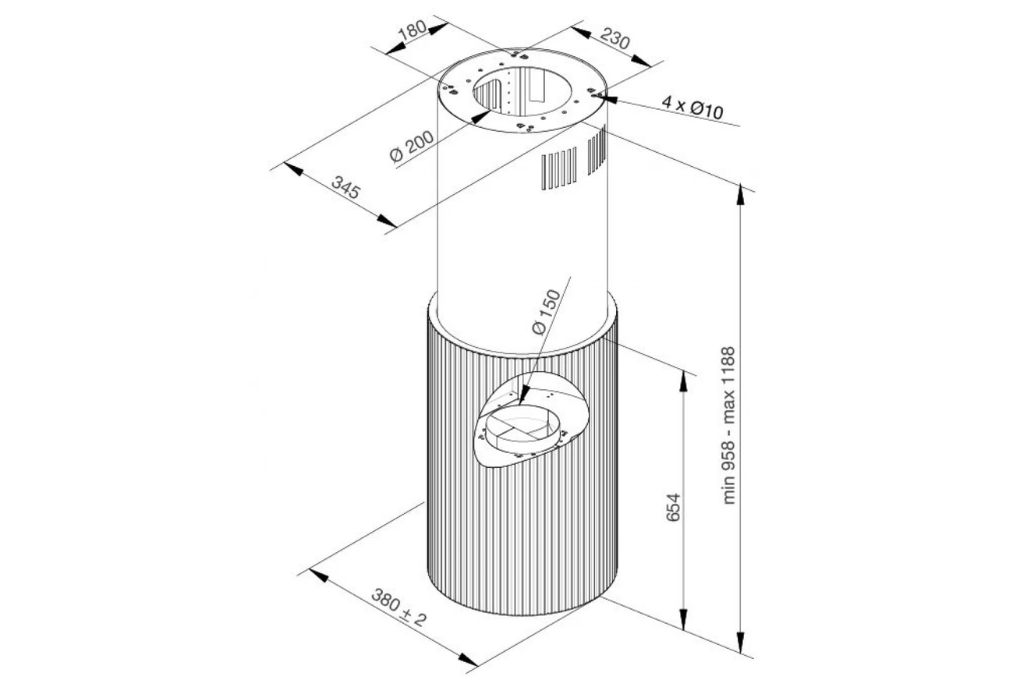 180
230
4 x Ø10
Ø 200
345
Ø150
min 958 - max 1188
654
380 ± 2