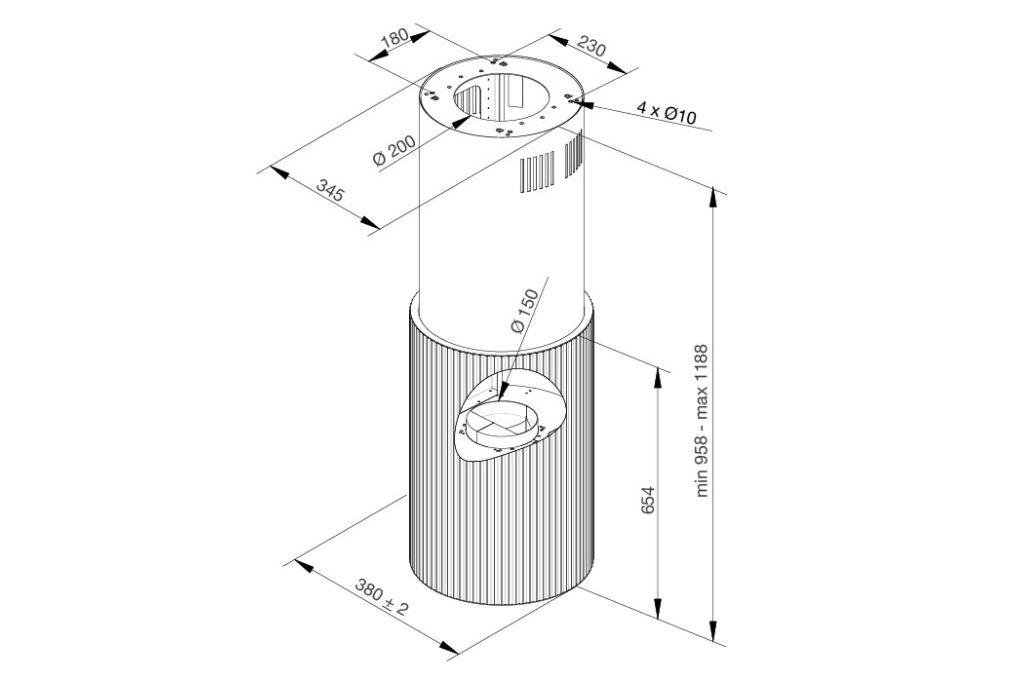 180
230
4 x Ø10
Ø 200
345
Ø 150
min 958 - max 1188
654
380 ± 2