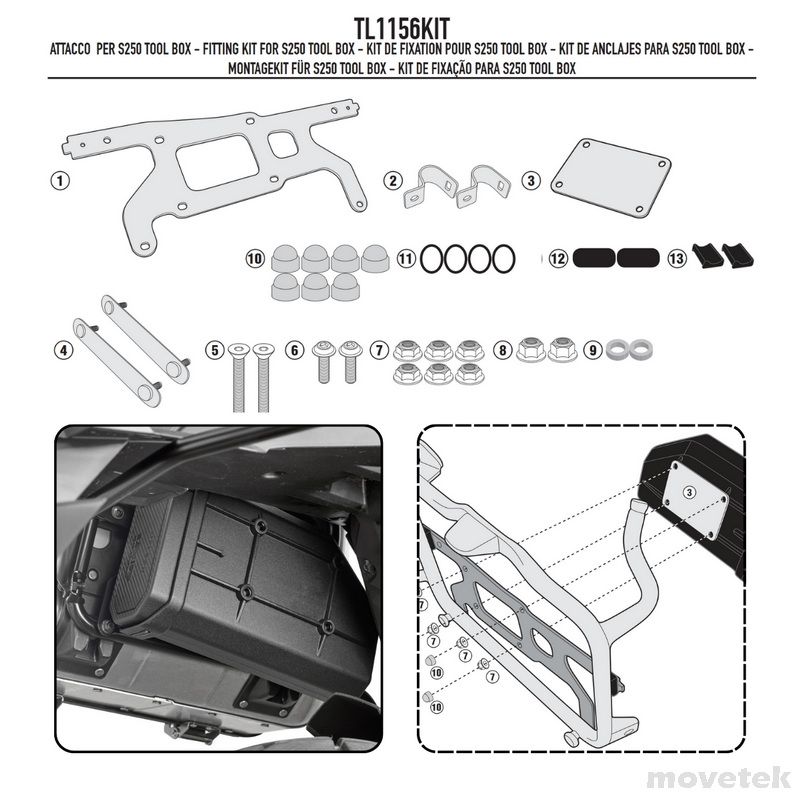 TL1156KIT

ATTACCO PER S250 TOOL BOX - FITTING KIT FOR S250 TOOL BOX - KIT DE FIXATION POUR S250 TOOL BOX - KIT DE ANCLAJES PARA S250 TOOL BOX - MONTAGEKIT FÜR S250 TOOL BOX - KIT DE FIXAÇÃO PARA S250 TOOL BOX

1

2

3

10

11

12

13

4

5

6

7

8

9

3

7

7

7

7

7

10

10

movetek