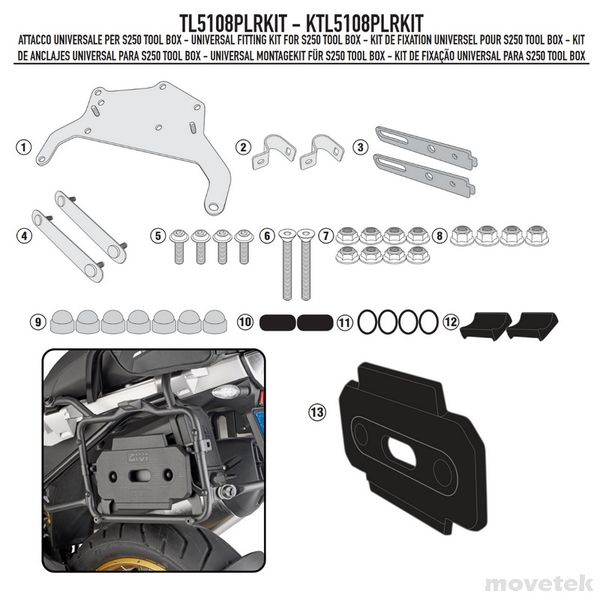 TL5108PLRKIT - KTL5108PLRKIT
ATTACCO UNIVERSALE PER S250 TOOL BOX - UNIVERSAL FITTING KIT FOR S250 TOOL BOX - KIT DE FIXATION UNIVERSEL POUR S250 TOOL BOX - KIT DE ANCLAJES UNIVERSAL PARA S250 TOOL BOX - UNIVERSAL MONTAGEKIT FÜR S250 TOOL BOX - KIT DE FIXAÇÃO UNIVERSAL PARA S250 TOOL BOX

1
2
3
4
5
6
7
8
9
10
11
12
13

GIVI

movetek