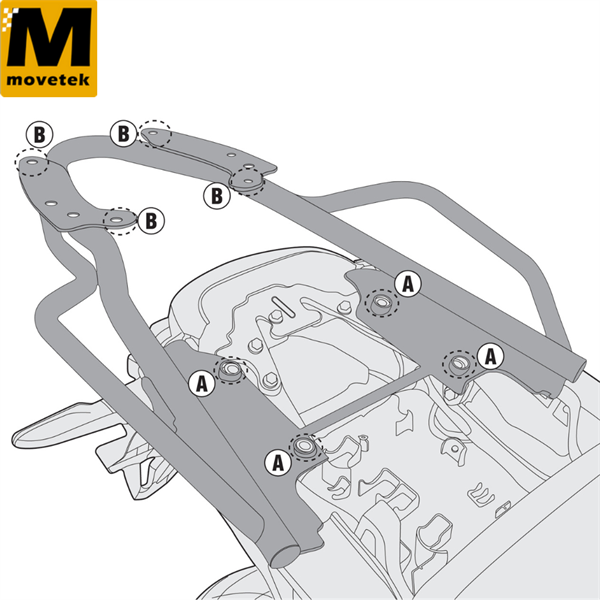 M
movetek

B
B
B
B
A
A
A
A