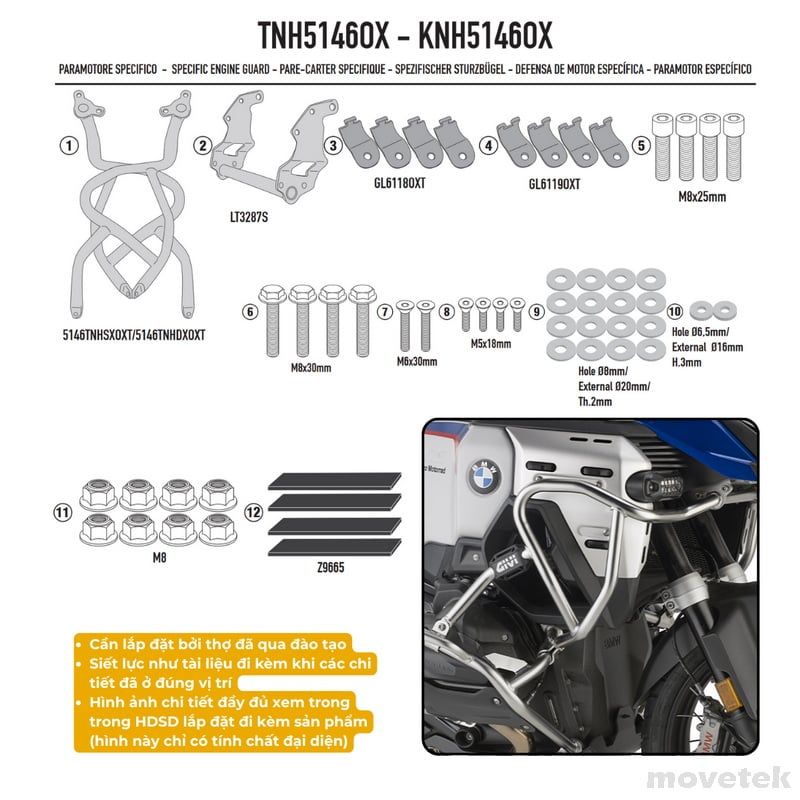 TNH5146OX - KNH5146OX

PARAMOTORE SPECIFICO - SPECIFIC ENGINE GUARD - PARE-CARTER SPECIFIQUE - SPEZIFISCHER STURZBÜGEL - DEFENSA DE MOTOR ESPECÍFICA - PARAMOTOR ESPECÍFICO

1
5146TNHSXOXT/5146TNHDXOXT

2
LT3287S

3
GL6118OXT

4
GL6119OXT

5
M8x25mm

6
M8x30mm

7
M6x30mm

8
M5x18mm

9
Hole Ø8mm/ External Ø20mm/ Th.2mm

10
Hole Ø6,5mm/ External Ø16mm H.3mm

11
M8

12
Z9665

BMW
GIVI

• Cần lắp đặt bởi thợ đã qua đào tạo
• Siết lực như tài liệu đi kèm khi các chi tiết đã ở đúng vị trí
• Hình ảnh chi tiết đầy đủ xem trong trong HDSD lắp đặt đi kèm sản phẩm (hình này chỉ có tính chất đại diện)

movetek