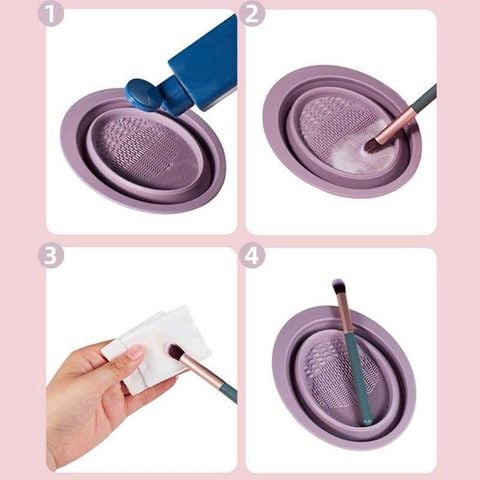 1

2

3

4