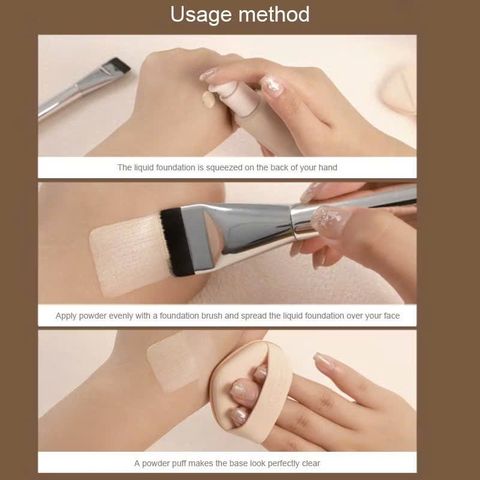 Usage method

The liquid foundation is squeezed on the back of your hand

Apply powder evenly with a foundation brush and spread the liquid foundation over your face

A powder puff makes the base look perfectly clear