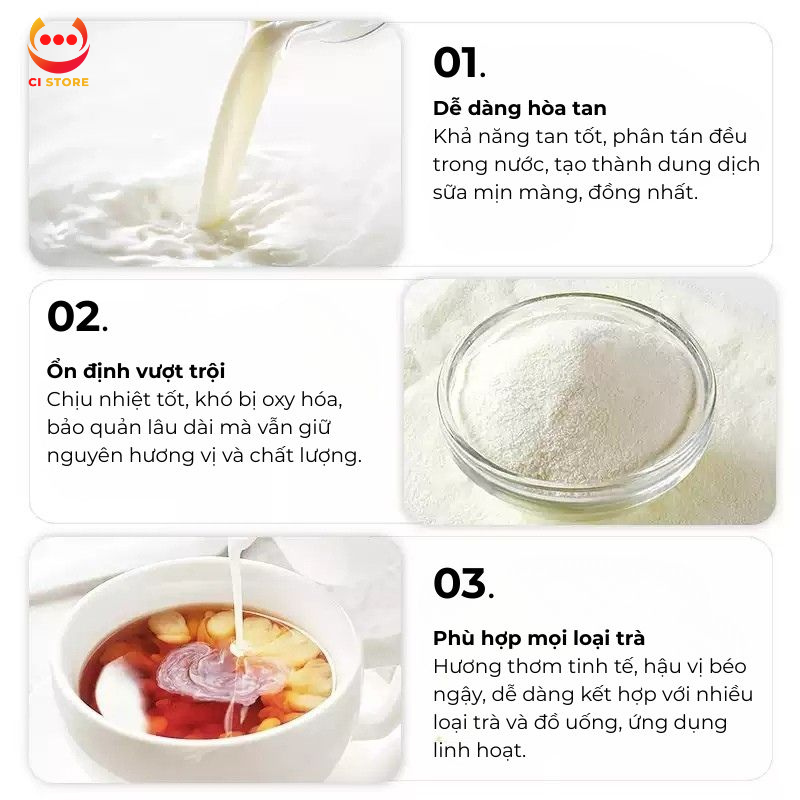 CI STORE

01.

Dễ dàng hòa tan
Khả năng tan tốt, phân tán đều trong nước, tạo thành dung dịch sữa mịn màng, đồng nhất.

02.

Ổn định vượt trội
Chịu nhiệt tốt, khó bị oxy hóa, bảo quản lâu dài mà vẫn giữ nguyên hương vị và chất lượng.

03.

Phù hợp mọi loại trà
Hương thơm tinh tế, hậu vị béo ngậy, dễ dàng kết hợp với nhiều loại trà và đồ uống, ứng dụng linh hoạt.