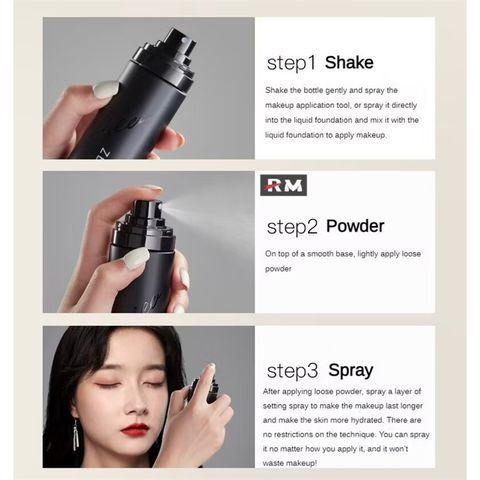 step1 Shake

Shake the bottle gently and spray the makeup application tool, or spray it directly into the liquid foundation and mix it with the liquid foundation to apply makeup.

RM

step2 Powder

On top of a smooth base, lightly apply loose powder

step3 Spray

After applying loose powder, spray a layer of setting spray to make the makeup last longer and make the skin more hydrated. There are no restrictions on the technique. You can spray it no matter how you apply it, and it won't waste makeup!