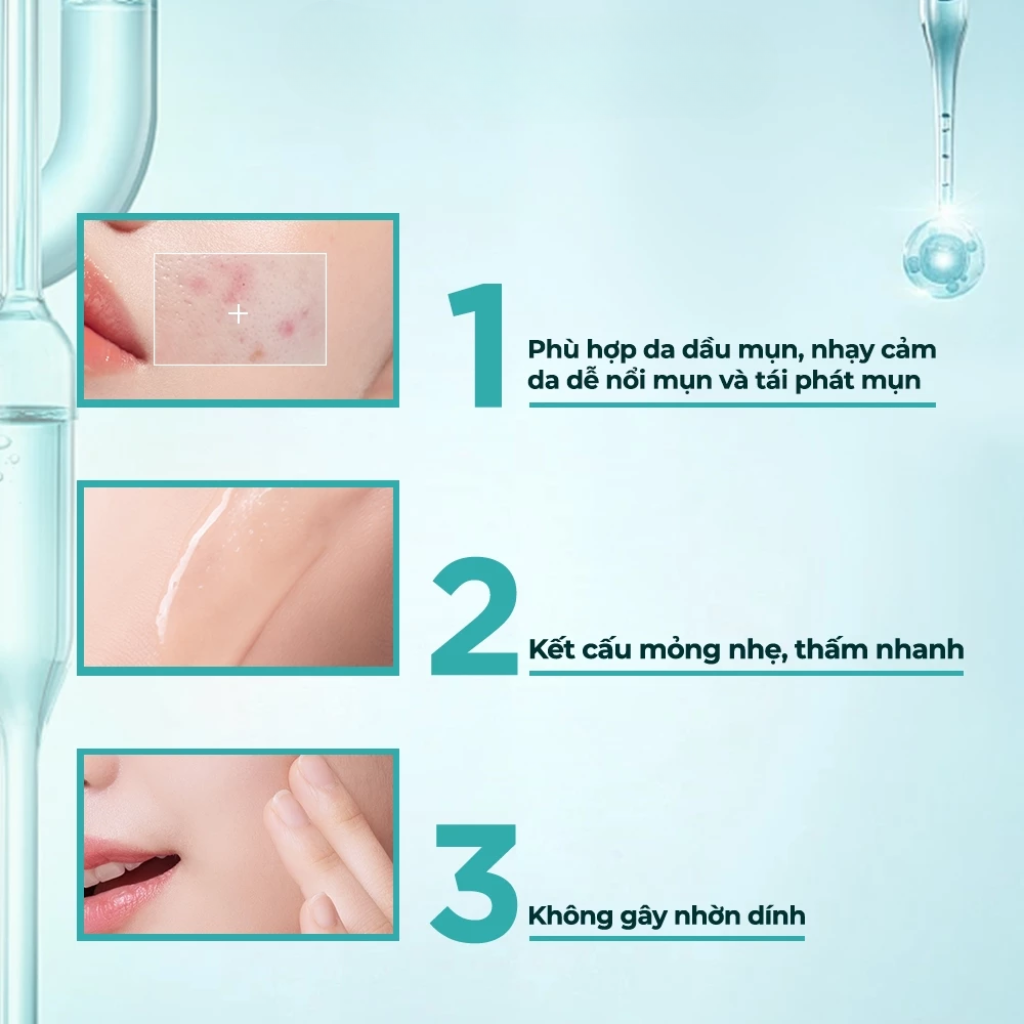 1
Phù hợp da dầu mụn, nhạy cảm da dễ nổi mụn và tái phát mụn

2
Kết cấu mỏng nhẹ, thấm nhanh

3
Không gây nhờn dính