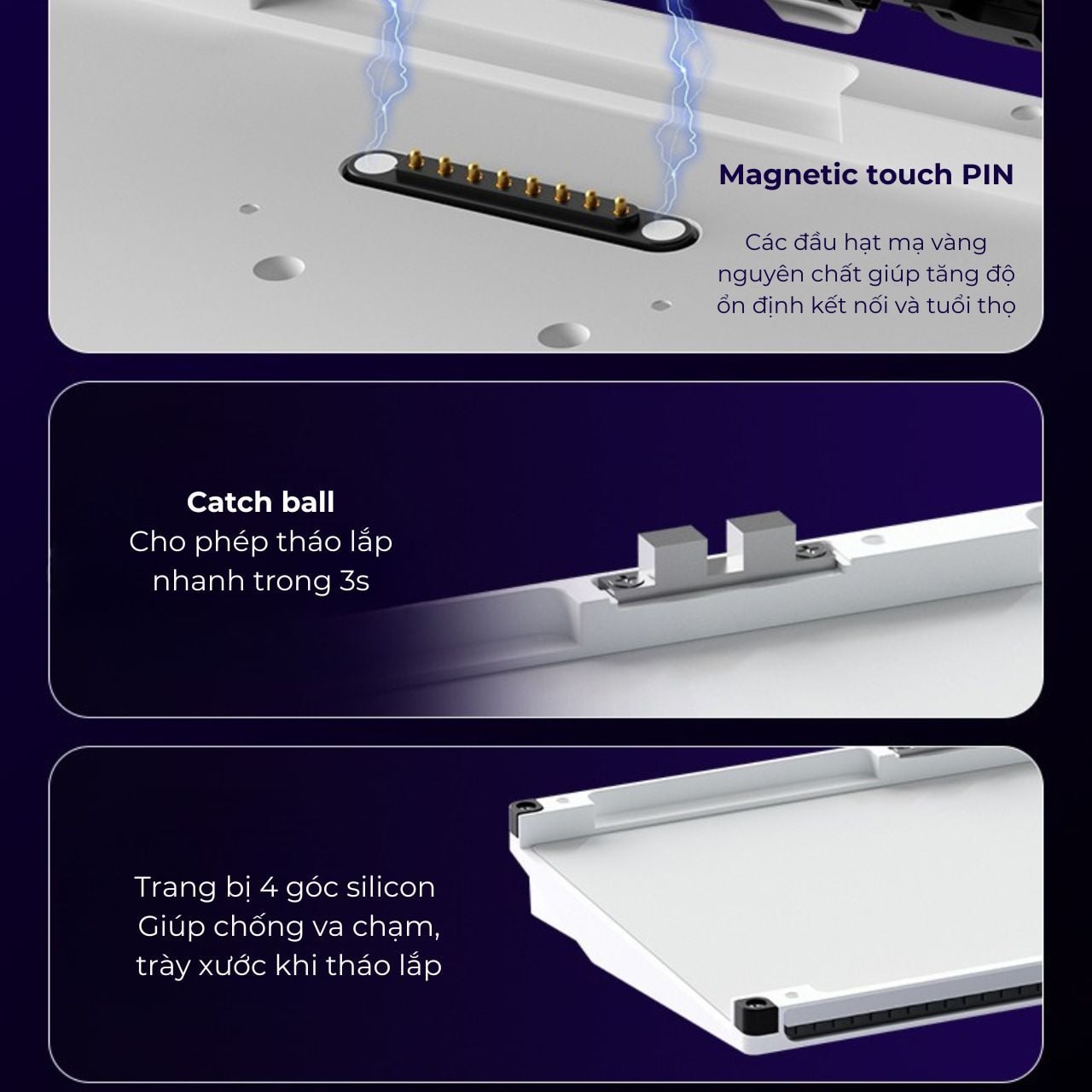 Magnetic touch PIN

Các đầu hạt mạ vàng nguyên chất giúp tăng độ ổn định kết nối và tuổi thọ

Catch ball

Cho phép tháo lắp nhanh trong 3s

Trang bị 4 góc silicon Giúp chống va chạm, trày xước khi tháo lắp