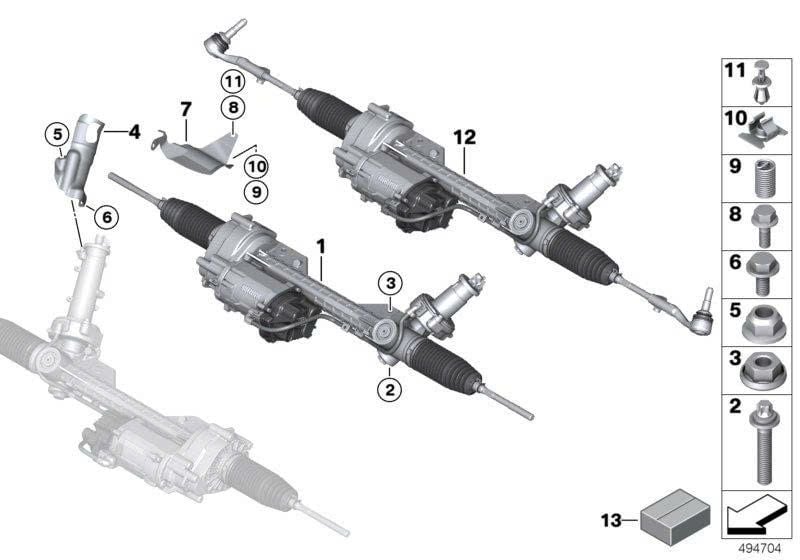 11
8
7
5
4
10
9
6
12
1
3
2
11
10
9
8
6
5
3
2
13
494704