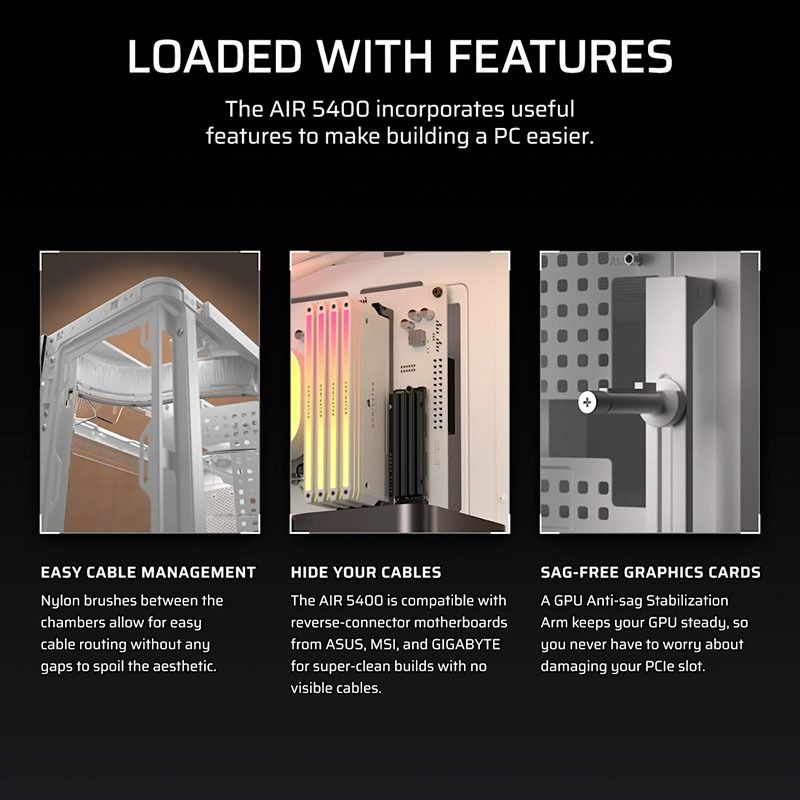 LOADED WITH FEATURES

The AIR 5400 incorporates useful features to make building a PC easier.

EASY CABLE MANAGEMENT

Nylon brushes between the chambers allow for easy cable routing without any gaps to spoil the aesthetic.

HIDE YOUR CABLES

The AIR 5400 is compatible with reverse-connector motherboards from ASUS, MSI, and GIGABYTE for super-clean builds with no visible cables.

SAG-FREE GRAPHICS CARDS

A GPU Anti-sag Stabilization Arm keeps your GPU steady, so you never have to worry about damaging your PCIe slot.