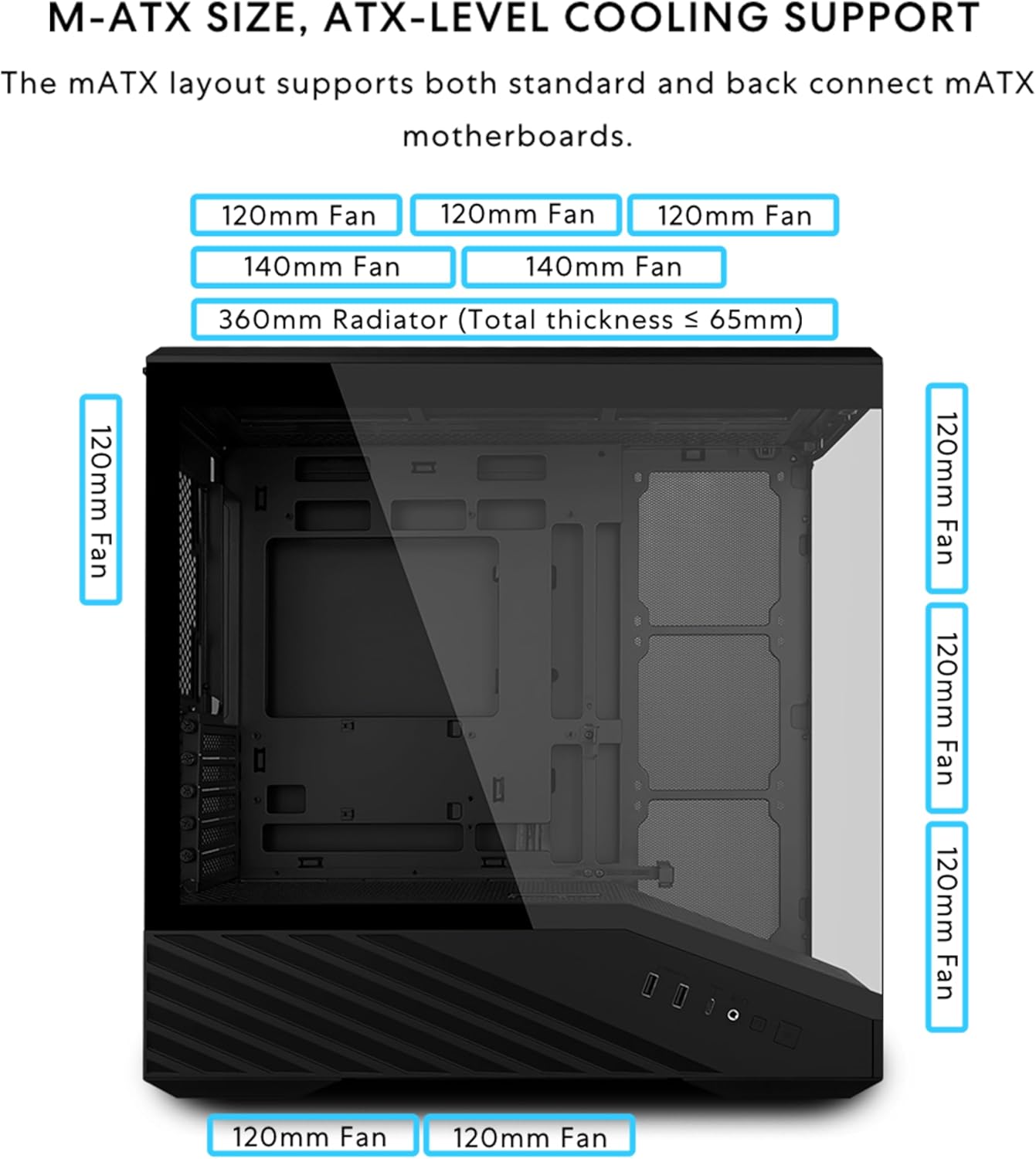 M-ATX SIZE, ATX-LEVEL COOLING SUPPORT

The mATX layout supports both standard and back connect mATX motherboards.

120mm Fan
120mm Fan
120mm Fan
140mm Fan
140mm Fan
360mm Radiator (Total thickness ≤ 65mm)

120mm Fan

120mm Fan
120mm Fan
120mm Fan

120mm Fan
120mm Fan