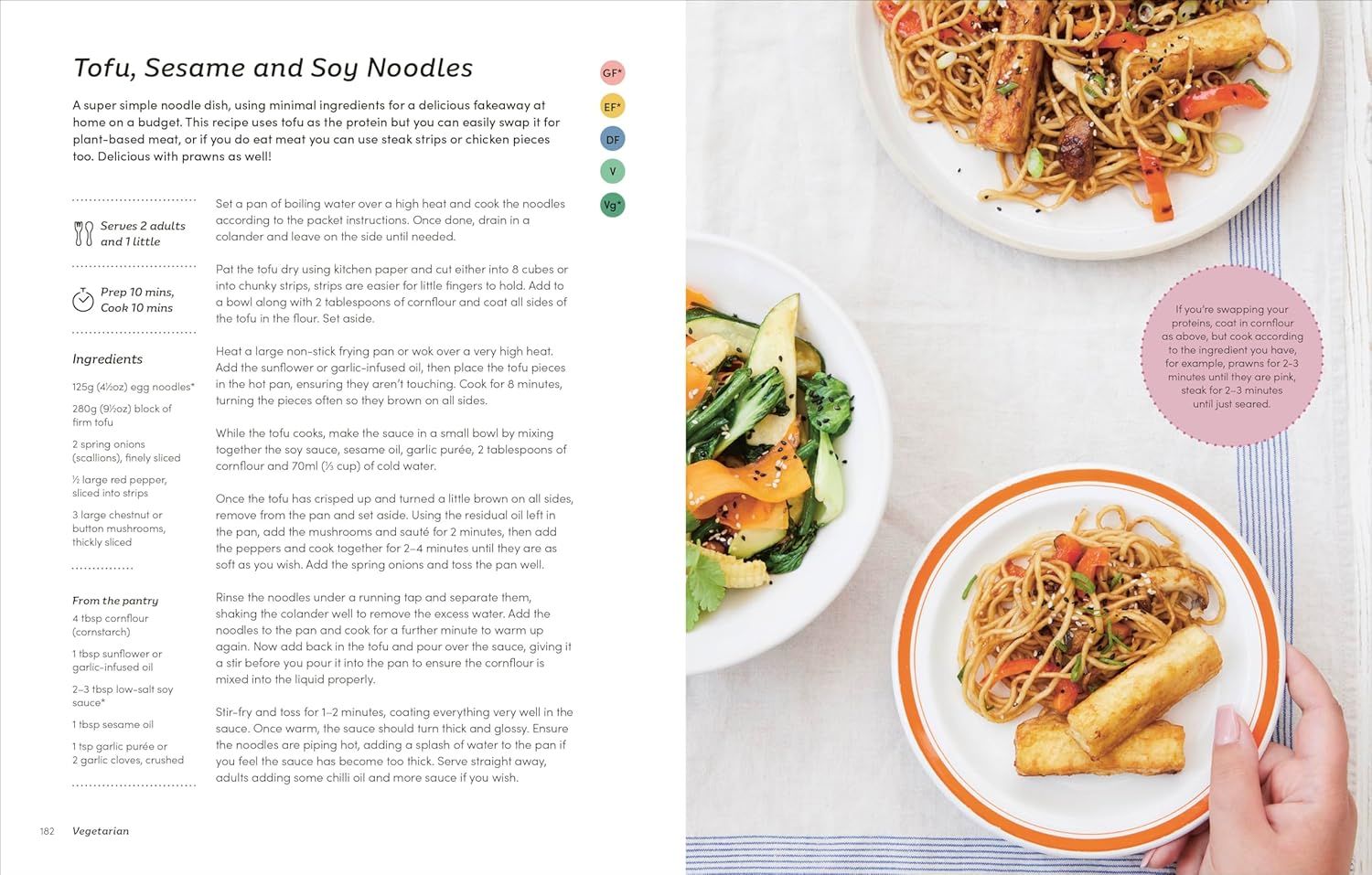 Tofu, Sesame and Soy Noodles

A super simple noodle dish, using minimal ingredients for a delicious fakeaway at home on a budget. This recipe uses tofu as the protein but you can easily swap it for plant-based meat, or if you do eat meat you can use steak strips or chicken pieces too. Delicious with prawns as well!

GF*
EF*
DF
V
Vg*

Serves 2 adults and 1 little

Prep 10 mins, Cook 10 mins

Ingredients

125g (4½oz) egg noodles*

280g (9½oz) block of firm tofu

2 spring onions (scallions), finely sliced

½ large red pepper, sliced into strips

3 large chestnut or button mushrooms, thickly sliced

From the pantry

4 tbsp cornflour (cornstarch)

1 tbsp sunflower or garlic-infused oil

2–3 tbsp low-salt soy sauce*

1 tbsp sesame oil

1 tsp garlic purée or 2 garlic cloves, crushed

Set a pan of boiling water over a high heat and cook the noodles according to the packet instructions. Once done, drain in a colander and leave on the side until needed.

Pat the tofu dry using kitchen paper and cut either into 8 cubes or into chunky strips, strips are easier for little fingers to hold. Add to a bowl along with 2 tablespoons of cornflour and coat all sides of the tofu in the flour. Set aside.

Heat a large non-stick frying pan or wok over a very high heat. Add the sunflower or garlic-infused oil, then place the tofu pieces in the hot pan, ensuring they aren't touching. Cook for 8 minutes, turning the pieces often so they brown on all sides.

While the tofu cooks, make the sauce in a small bowl by mixing together the soy sauce, sesame oil, garlic purée, 2 tablespoons of cornflour and 70ml (⅓ cup) of cold water.

Once the tofu has crisped up and turned a little brown on all sides, remove from the pan and set aside. Using the residual oil left in the pan, add the mushrooms and sauté for 2 minutes, then add the peppers and cook together for 2–4 minutes until they are as soft as you wish. Add the spring onions and toss the pan well.

Rinse the noodles under a running tap and separate them, shaking the colander well to remove the excess water. Add the noodles to the pan and cook for a further minute to warm up again. Now add back in the tofu and pour over the sauce, giving it a stir before you pour it into the pan to ensure the cornflour is mixed into the liquid properly.

Stir-fry and toss for 1–2 minutes, coating everything very well in the sauce. Once warm, the sauce should turn thick and glossy. Ensure the noodles are piping hot, adding a splash of water to the pan if you feel the sauce has become too thick. Serve straight away, adults adding some chilli oil and more sauce if you wish.

182 Vegetarian

If you're swapping your proteins, coat in cornflour as above, but cook according to the ingredient you have, for example, prawns for 2–3 minutes until they are pink, steak for 2–3 minutes until just seared.