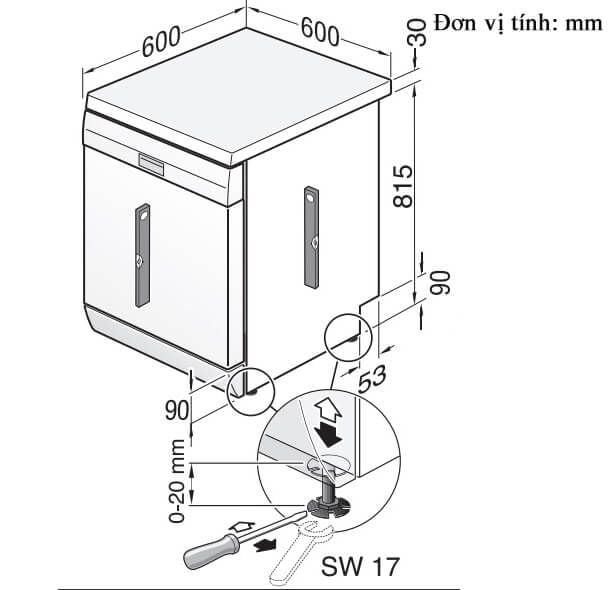 600
600
30
Đơn vị tính: mm
815
90
53
90
0-20 mm
SW 17