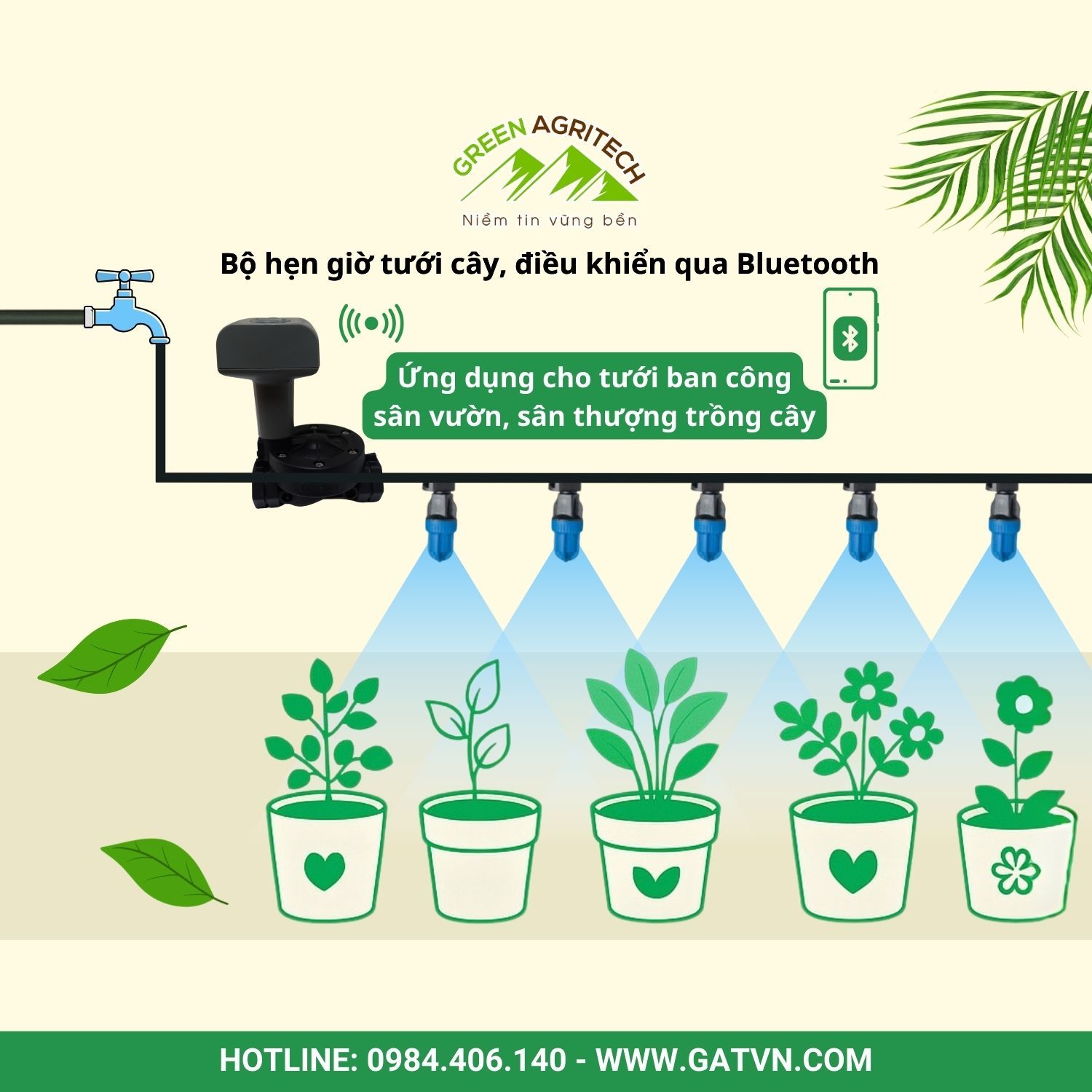 GREEN AGRITECH
Niềm tin vững bền

Bộ hẹn giờ tưới cây, điều khiển qua Bluetooth

Ứng dụng cho tưới ban công
sân vườn, sân thượng trồng cây

HOTLINE: 0984.406.140 - WWW.GATVN.COM