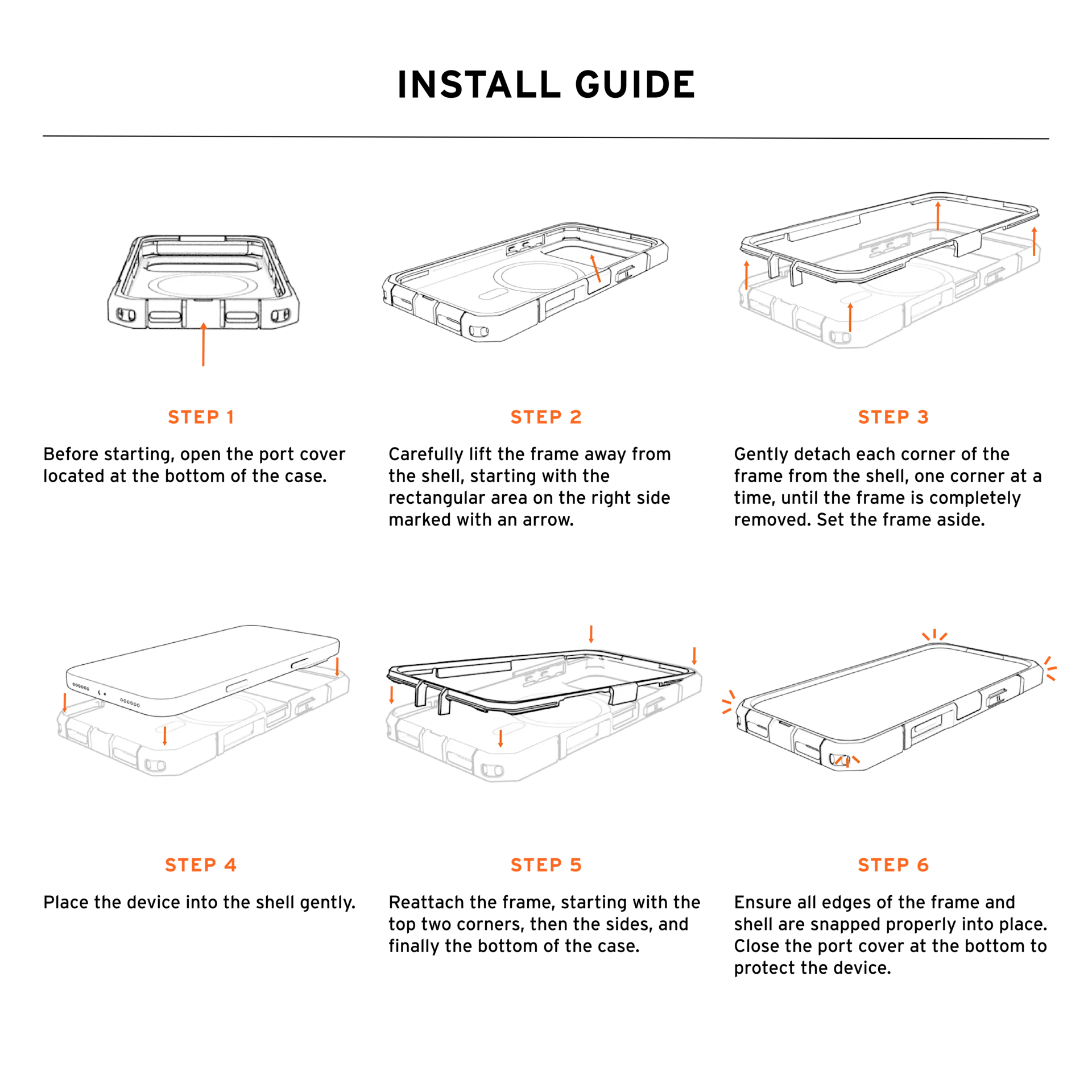 INSTALL GUIDE

STEP 1

Before starting, open the port cover located at the bottom of the case.

STEP 2

Carefully lift the frame away from the shell, starting with the rectangular area on the right side marked with an arrow.

STEP 3

Gently detach each corner of the frame from the shell, one corner at a time, until the frame is completely removed. Set the frame aside.

STEP 4

Place the device into the shell gently.

STEP 5

Reattach the frame, starting with the top two corners, then the sides, and finally the bottom of the case.

STEP 6

Ensure all edges of the frame and shell are snapped properly into place. Close the port cover at the bottom to protect the device.