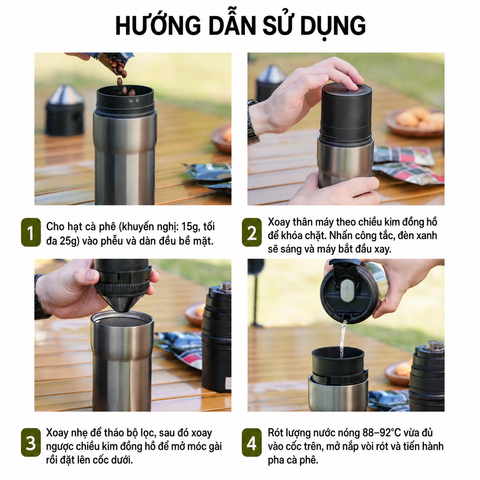 HƯỚNG DẪN SỬ DỤNG

1 Cho hạt cà phê (khuyến nghị: 15g, tối đa 25g) vào phễu và dàn đều bề mặt.

2 Xoay thân máy theo chiều kim đồng hồ để khóa chặt. Nhấn công tắc, đèn xanh sẽ sáng và máy bắt đầu xay.

3 Xoay nhẹ để tháo bộ lọc, sau đó xoay ngược chiều kim đồng hồ để mở móc gài rồi đặt lên cốc dưới.

4 Rót lượng nước nóng 88–92°C vừa đủ vào cốc trên, mở nắp vòi rót và tiến hành pha cà phê.