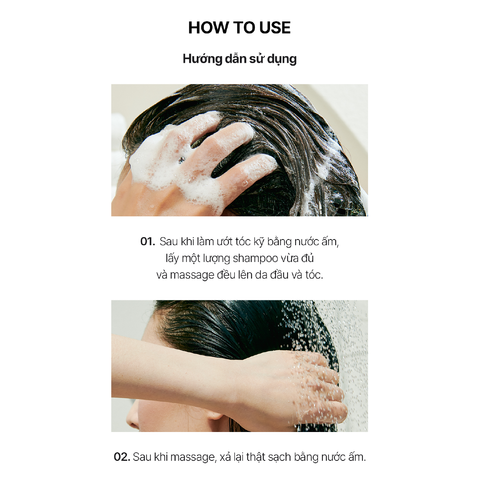 HOW TO USE

Hướng dẫn sử dụng

01. Sau khi làm ướt tóc kỹ bằng nước ấm, lấy một lượng shampoo vừa đủ và massage đều lên da đầu và tóc.

02. Sau khi massage, xả lại thật sạch bằng nước ấm.