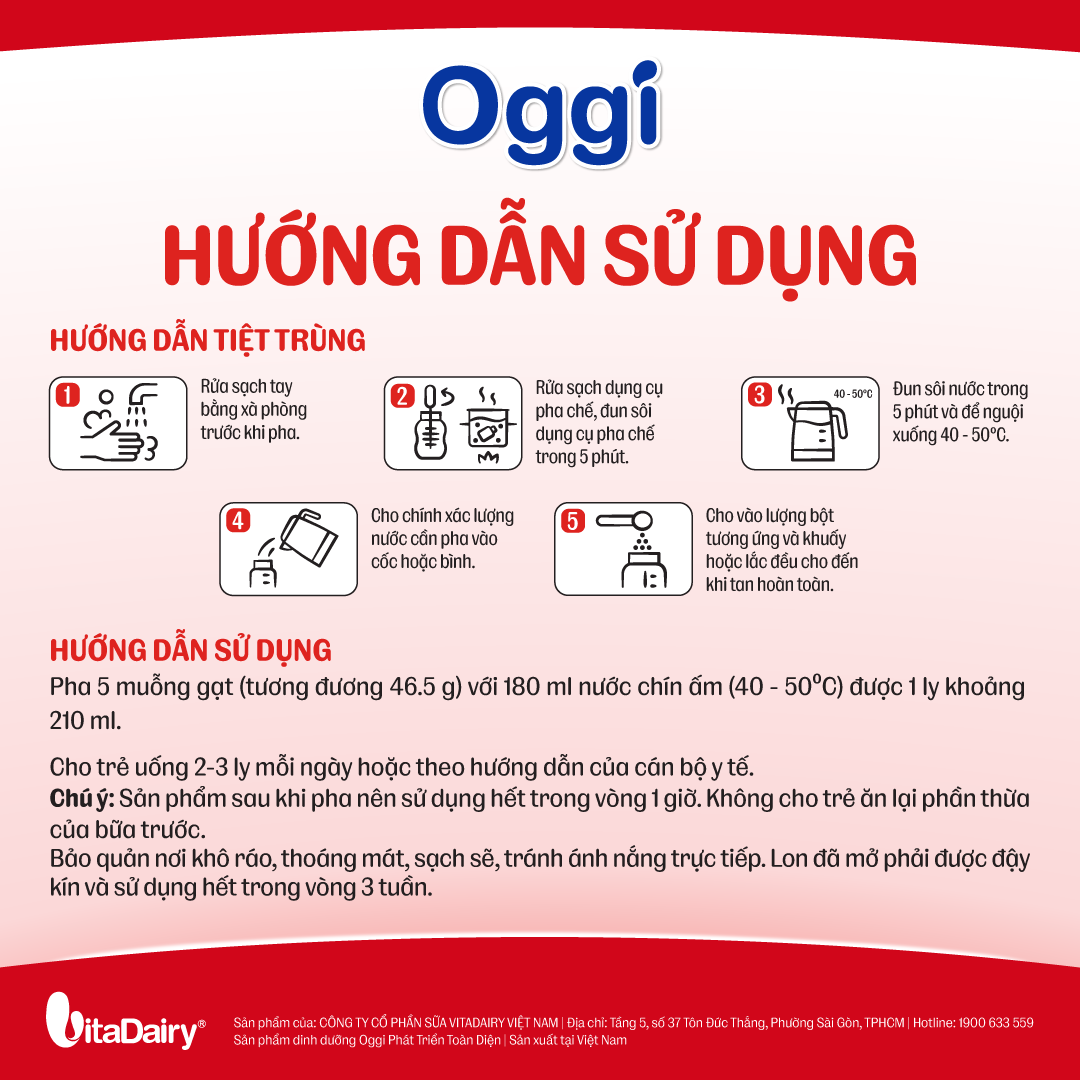 Oggi

HƯỚNG DẪN SỬ DỤNG

HƯỚNG DẪN TIỆT TRÙNG

1 Rửa sạch tay bằng xà phòng trước khi pha.

2 Rửa sạch dụng cụ pha chế, đun sôi dụng cụ pha chế trong 5 phút.

3 40 - 50°C Đun sôi nước trong 5 phút và để nguội xuống 40 - 50°C.

4 Cho chính xác lượng nước cần pha vào cốc hoặc bình.

5 Cho vào lượng bột tương ứng và khuấy hoặc lắc đều cho đến khi tan hoàn toàn.

HƯỚNG DẪN SỬ DỤNG

Pha 5 muỗng gạt (tương đương 46.5 g) với 180 ml nước chín ấm (40 - 50°C) được 1 ly khoảng 210 ml.

Cho trẻ uống 2-3 ly mỗi ngày hoặc theo hướng dẫn của cán bộ y tế.
Chú ý: Sản phẩm sau khi pha nên sử dụng hết trong vòng 1 giờ. Không cho trẻ ăn lại phần thừa của bữa trước.
Bảo quản nơi khô ráo, thoáng mát, sạch sẽ, tránh ánh nắng trực tiếp. Lon đã mở phải được đậy kín và sử dụng hết trong vòng 3 tuần.

VitaDairy®

Sản phẩm của: CÔNG TY CỔ PHẦN SỮA VITADAIRY VIỆT NAM | Địa chỉ: Tầng 5, số 37 Tôn Đức Thắng, Phường Sài Gòn, TPHCM | Hotline: 1900 633 559
Sản phẩm dinh dưỡng Oggi Phát Triển Toàn Diện | Sản xuất tại Việt Nam