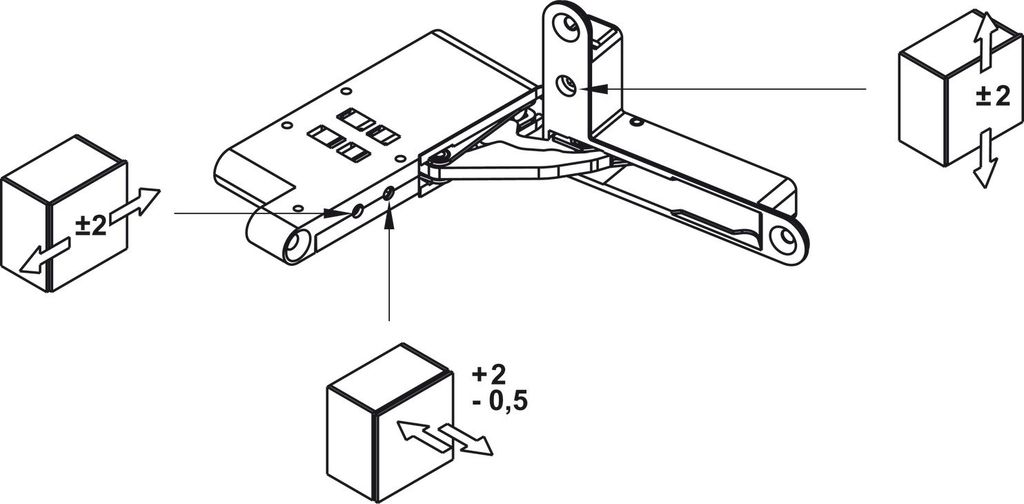 ±2

±2

+2
- 0,5