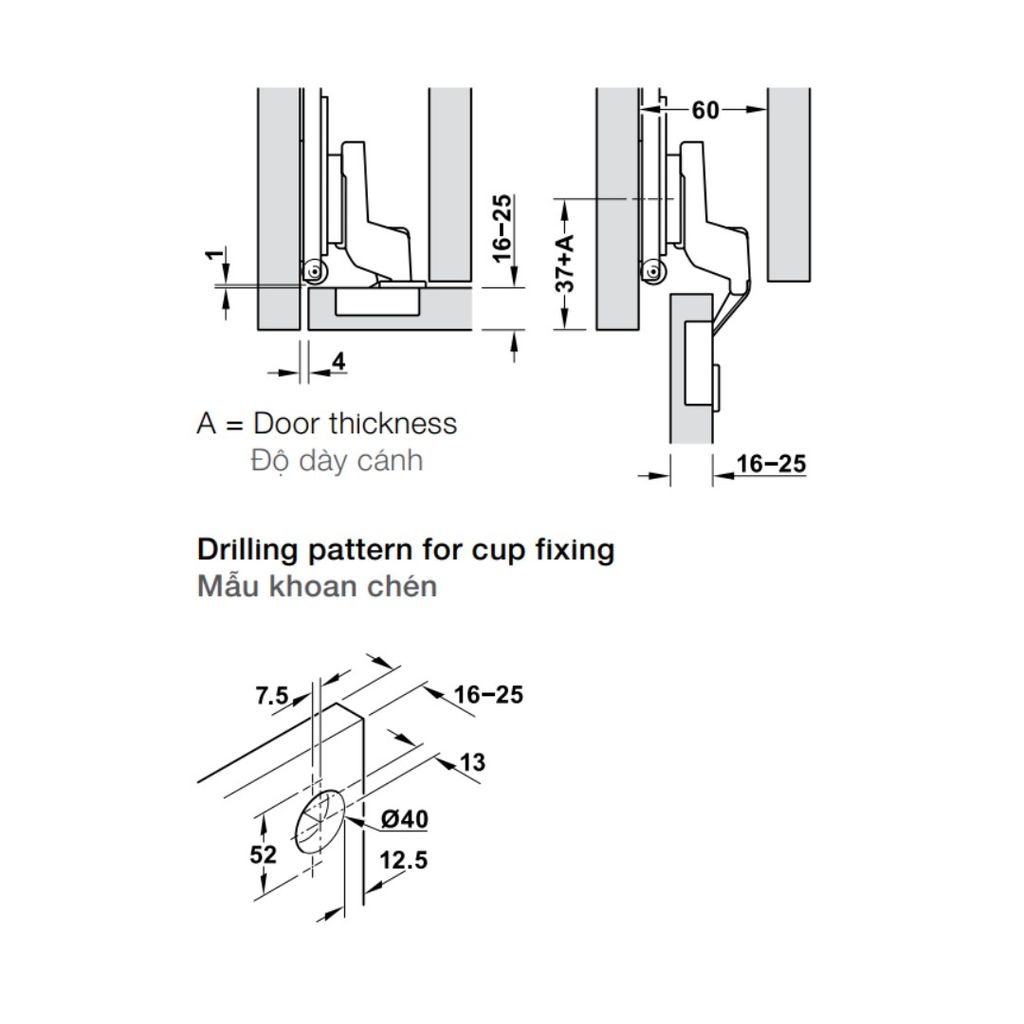 1

16–25

4

60

37+A

16–25

A = Door thickness
Độ dày cánh

Drilling pattern for cup fixing
Mẫu khoan chén

7.5

16–25

13

Ø40

52

12.5