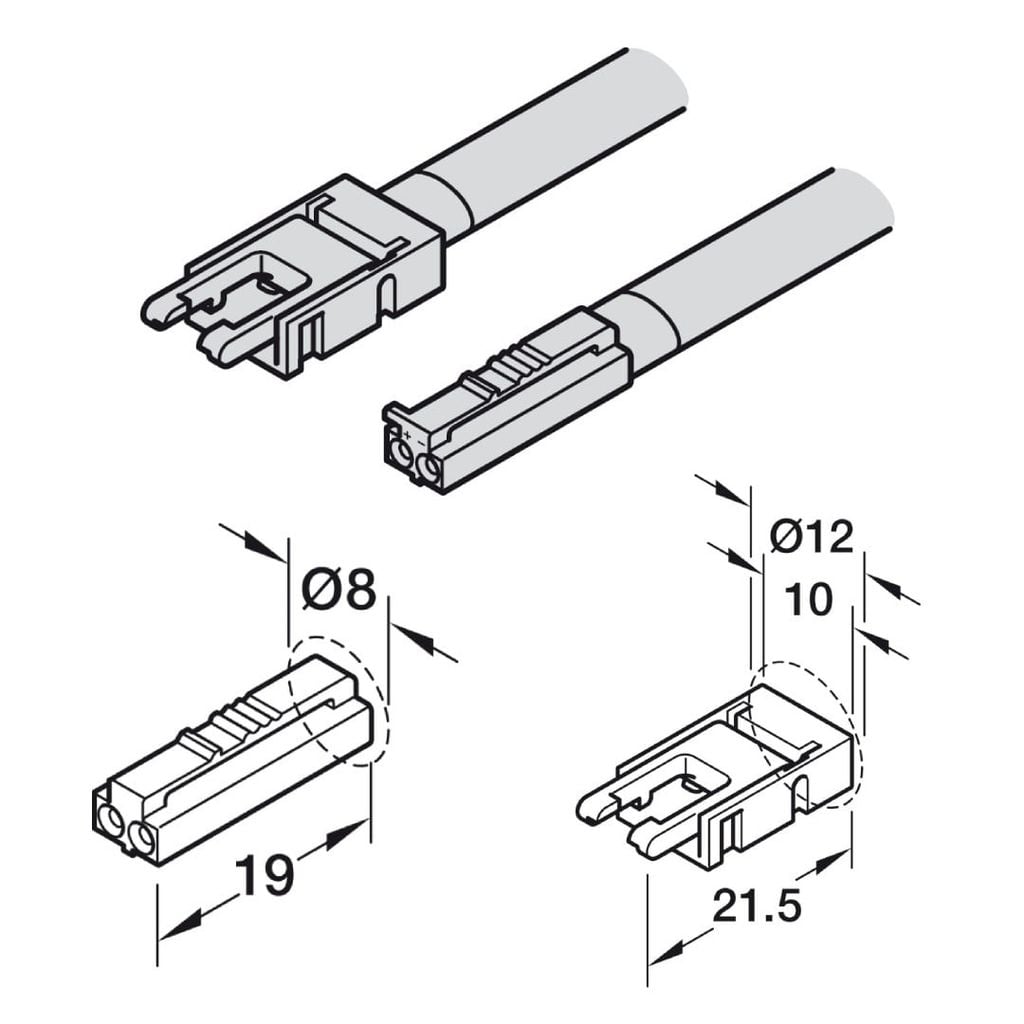 + -

Ø8

19

Ø12

10

21.5