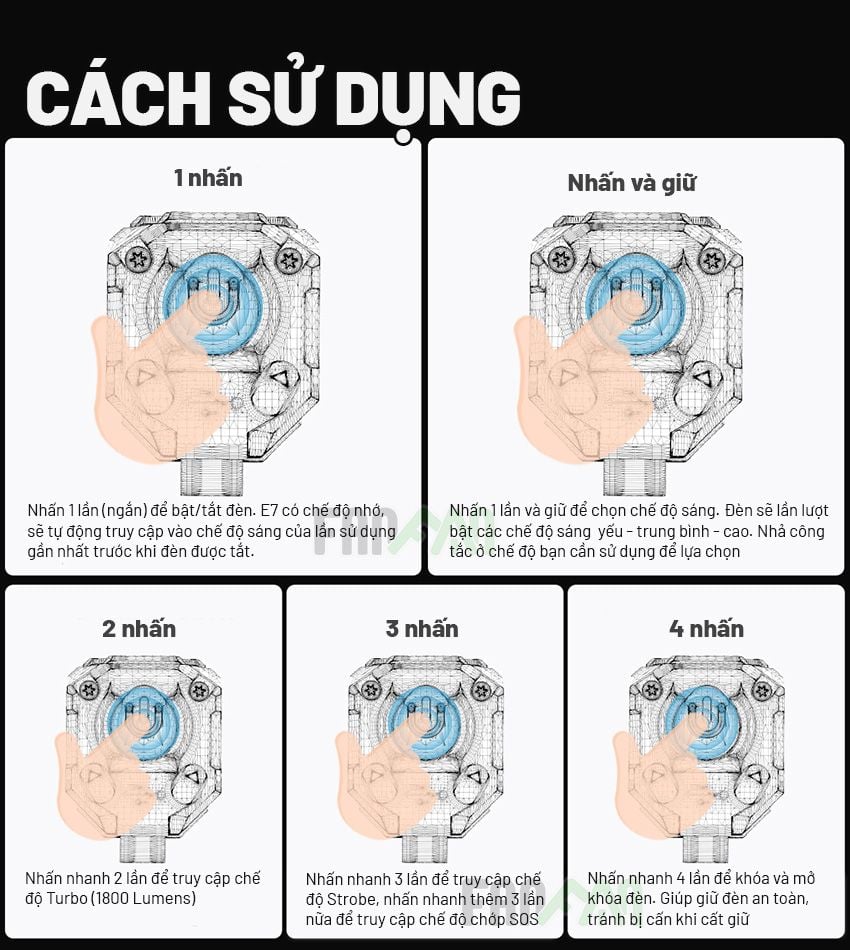 CÁCH SỬ DỤNG

1 nhấn

Nhấn 1 lần (ngắn) để bật/tắt đèn. E7 có chế độ nhớ, sẽ tự động truy cập vào chế độ sáng của lần sử dụng gần nhất trước khi đèn được tắt.

Nhấn và giữ

Nhấn 1 lần và giữ để chọn chế độ sáng. Đèn sẽ lần lượt bật các chế độ sáng yếu - trung bình - cao. Nhả công tắc ở chế độ bạn cần sử dụng để lựa chọn

2 nhấn

Nhấn nhanh 2 lần để truy cập chế độ Turbo (1800 Lumens)

3 nhấn

Nhấn nhanh 3 lần để truy cập chế độ Strobe, nhấn nhanh thêm 3 lần nữa để truy cập chế độ chớp SOS

4 nhấn

Nhấn nhanh 4 lần để khóa và mở khóa đèn. Giúp giữ đèn an toàn, tránh bị cấn khi cất giữ