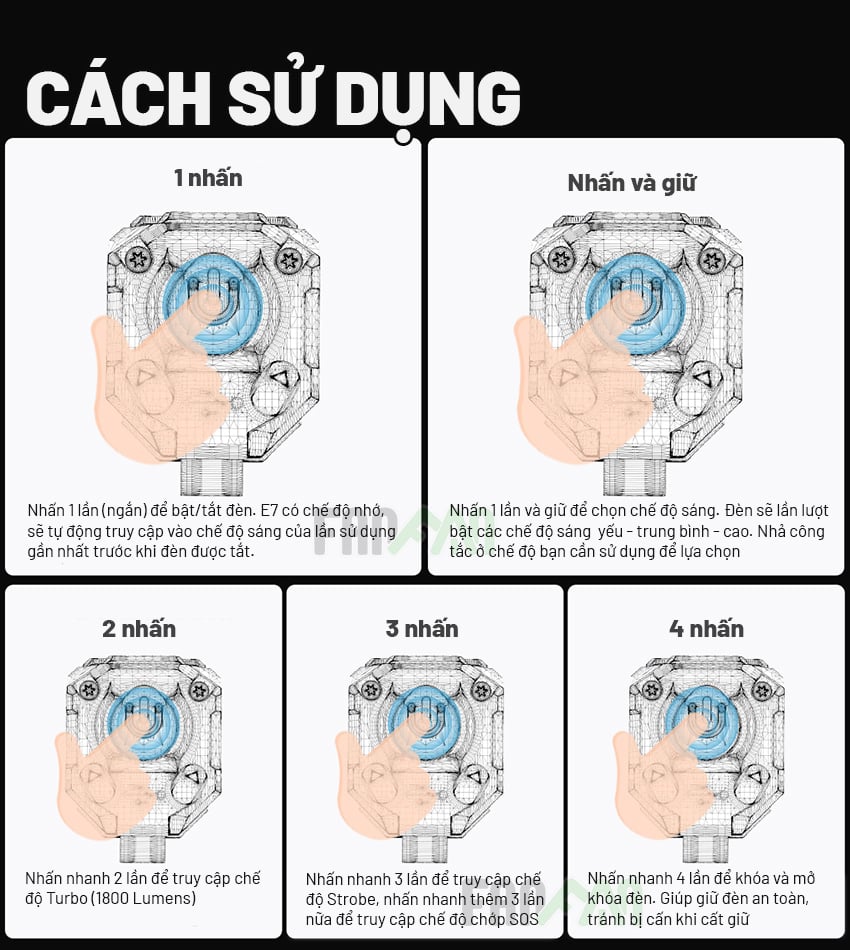 CÁCH SỬ DỤNG

1 nhấn

Nhấn 1 lần (ngắn) để bật/tắt đèn. E7 có chế độ nhớ, sẽ tự động truy cập vào chế độ sáng của lần sử dụng gần nhất trước khi đèn được tắt.

Nhấn và giữ

Nhấn 1 lần và giữ để chọn chế độ sáng. Đèn sẽ lần lượt bật các chế độ sáng yếu - trung bình - cao. Nhả công tắc ở chế độ bạn cần sử dụng để lựa chọn

2 nhấn

Nhấn nhanh 2 lần để truy cập chế độ Turbo (1800 Lumens)

3 nhấn

Nhấn nhanh 3 lần để truy cập chế độ Strobe, nhấn nhanh thêm 3 lần nữa để truy cập chế độ chớp SOS

4 nhấn

Nhấn nhanh 4 lần để khóa và mở khóa đèn. Giúp giữ đèn an toàn, tránh bị cấn khi cất giữ