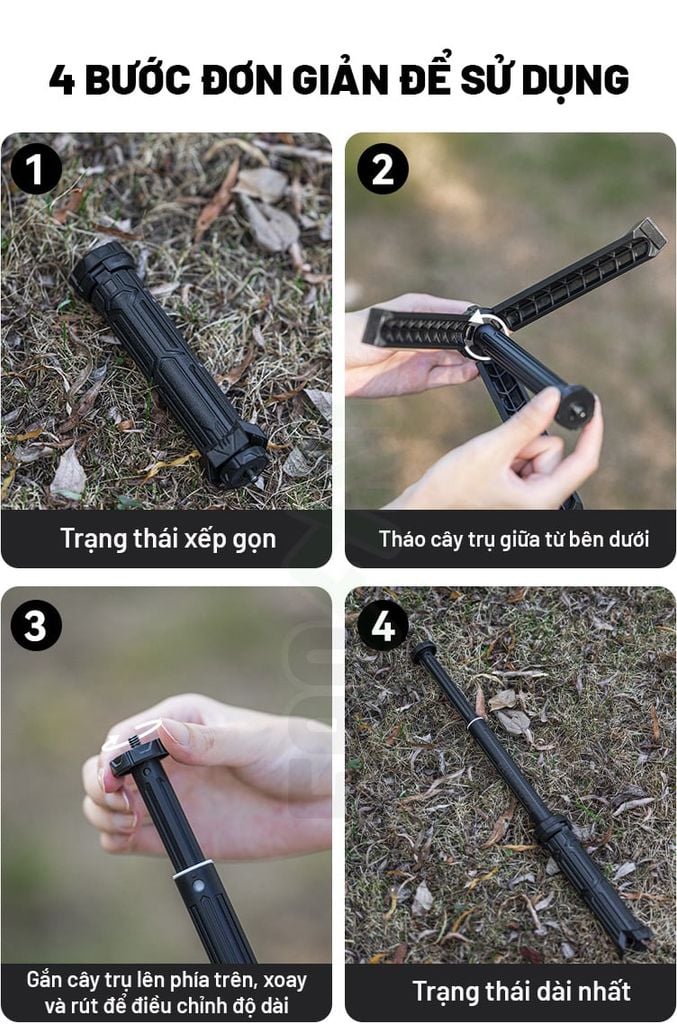 4 BƯỚC ĐƠN GIẢN ĐỂ SỬ DỤNG

1

Trạng thái xếp gọn

2

Tháo cây trụ giữa từ bên dưới

3

Gắn cây trụ lên phía trên, xoay và rút để điều chỉnh độ dài

4

Trạng thái dài nhất