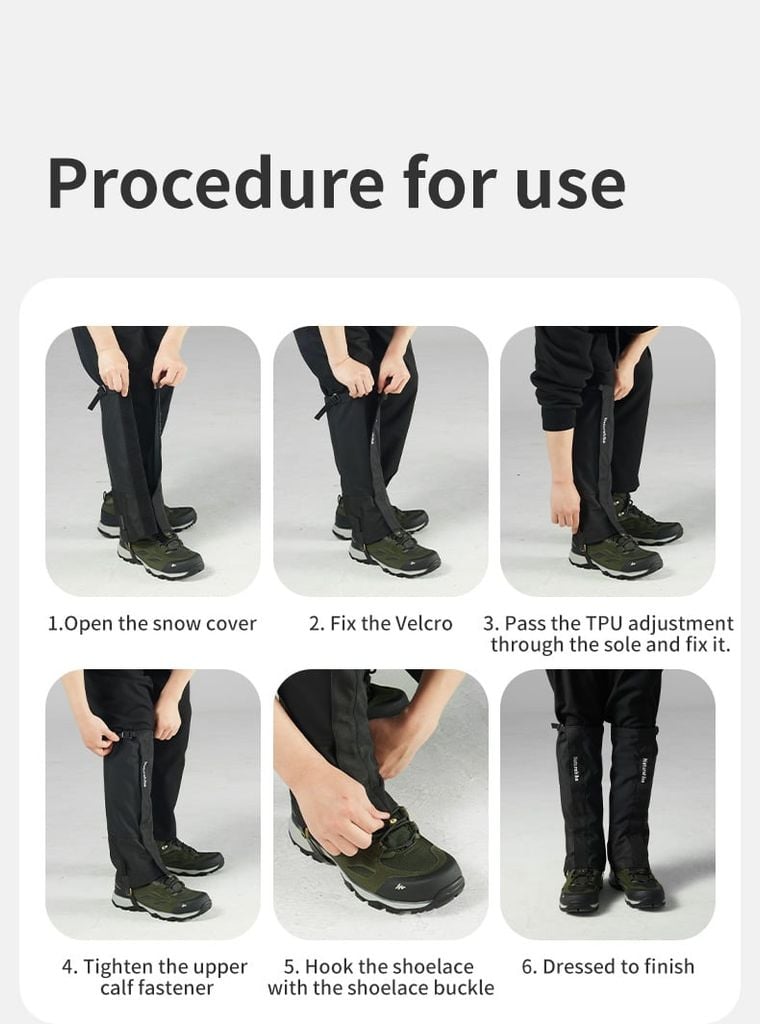 Procedure for use

1.Open the snow cover

2. Fix the Velcro

3. Pass the TPU adjustment through the sole and fix it.

4. Tighten the upper calf fastener

5. Hook the shoelace with the shoelace buckle

6. Dressed to finish