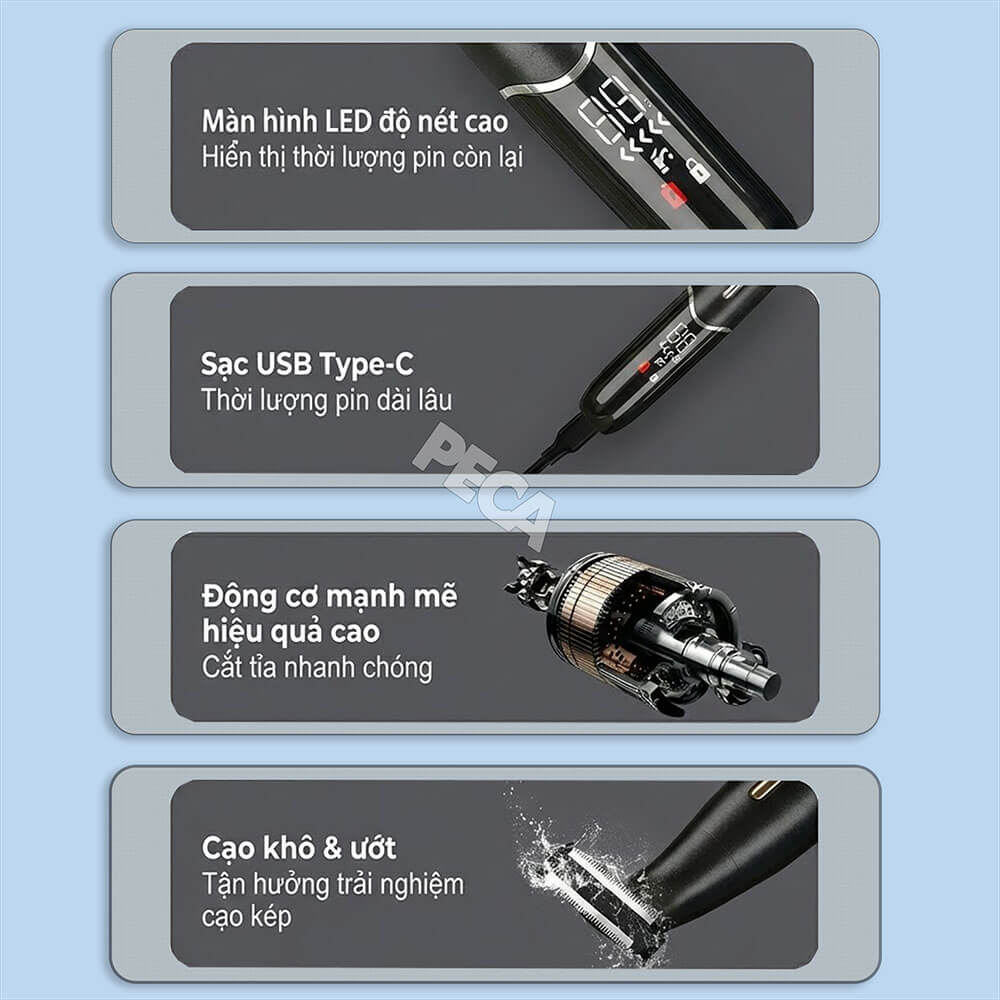 Màn hình LED độ nét cao
Hiển thị thời lượng pin còn lại

Sạc USB Type-C
Thời lượng pin dài lâu

PECA

Động cơ mạnh mẽ hiệu quả cao
Cắt tỉa nhanh chóng

Cạo khô & ướt
Tận hưởng trải nghiệm cạo kép