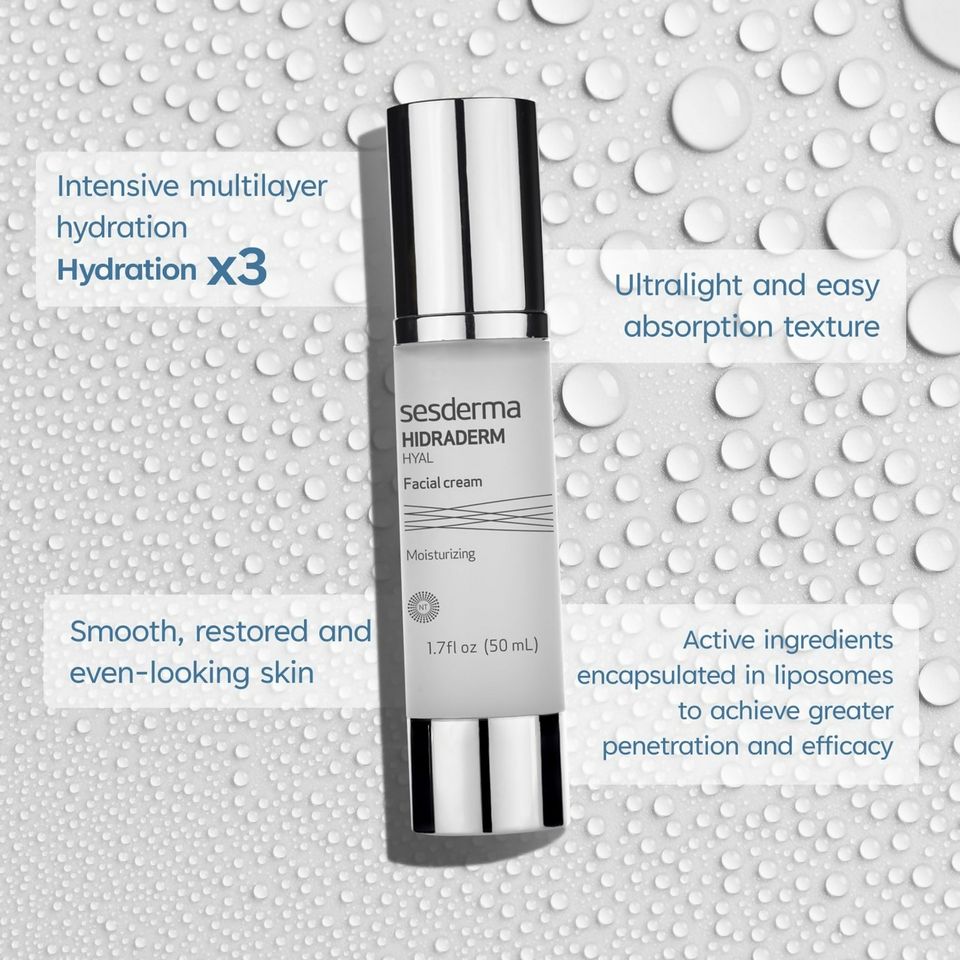 Intensive multilayer hydration
Hydration x3

Ultralight and easy absorption texture

sesderma
HIDRADERM
HYAL
Facial cream
Moisturizing
NT
1.7fl oz (50 mL)

Smooth, restored and even-looking skin

Active ingredients encapsulated in liposomes to achieve greater penetration and efficacy