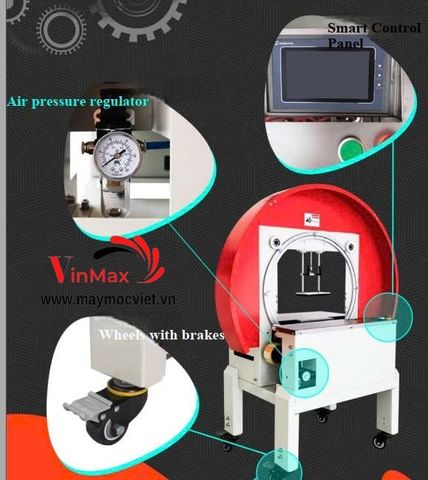 Smart Control Panel

Air pressure regulator

VinMax
www.maymocviet.vn

Wheels with brakes