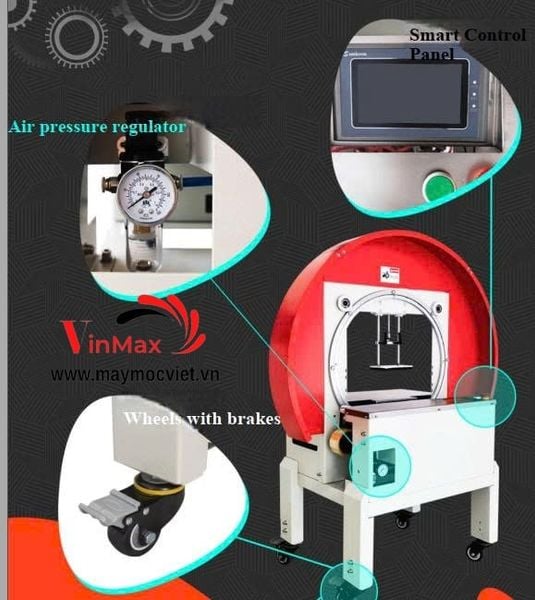 Smart Control Panel

Air pressure regulator

VinMax
www.maymocviet.vn

Wheels with brakes