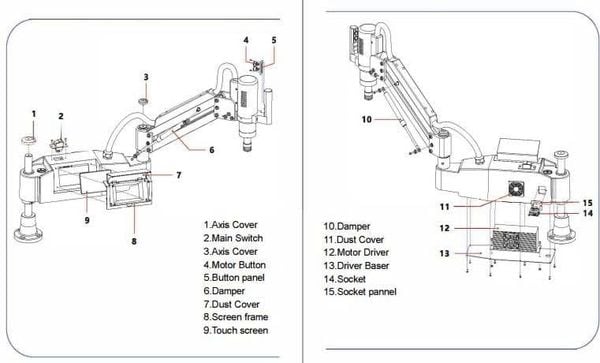 4
5
3
1
2
6
7
9
8

1.Axis Cover
2.Main Switch
3.Axis Cover
4.Motor Button
5.Button panel
6.Damper
7.Dust Cover
8.Screen frame
9.Touch screen

10
11
15
14
12
13

10.Damper
11.Dust Cover
12.Motor Driver
13.Driver Baser
14.Socket
15.Socket pannel